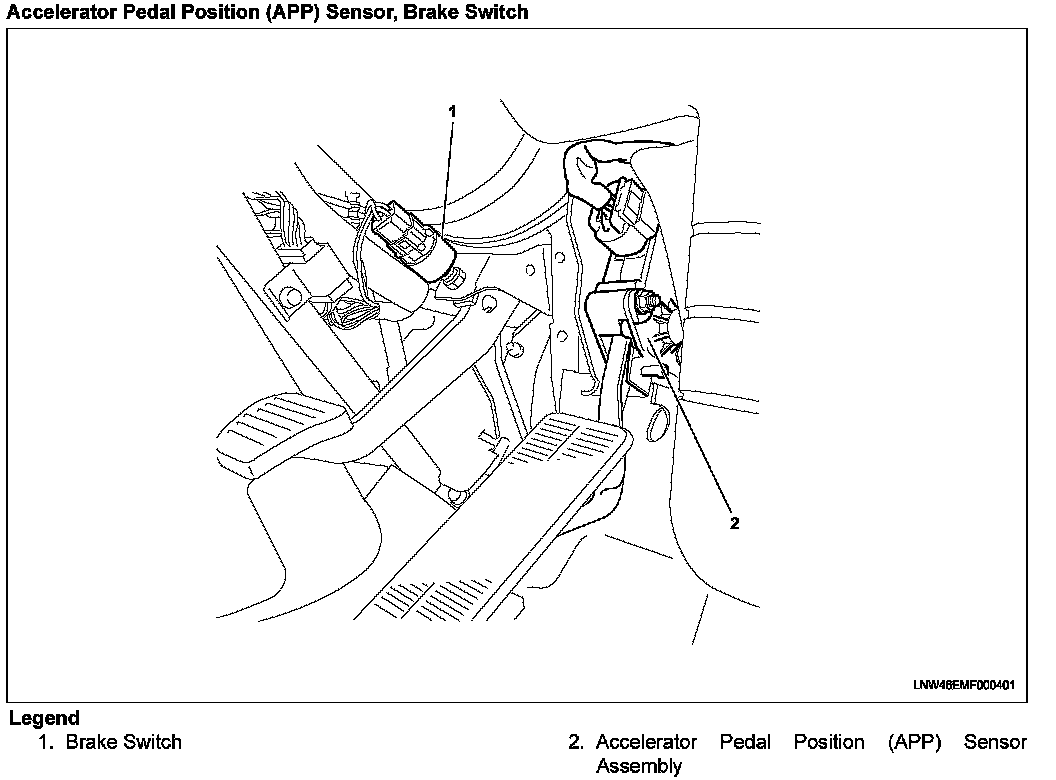 Accelerator Pedal Position (APP) Sensor, Brake Switch

1

2

LNW46EMF000401

Legend
1. Brake Switch

2. Accelerator Pedal Position (APP) Sensor Assembly