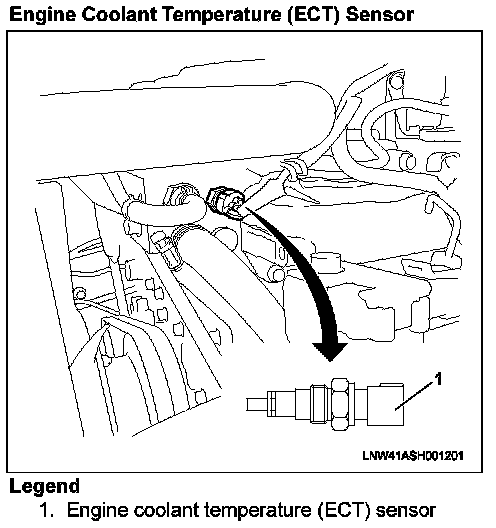 Engine Coolant Temperature (ECT) Sensor

1

LNW41ASH001201

Legend

1. Engine coolant temperature (ECT) sensor