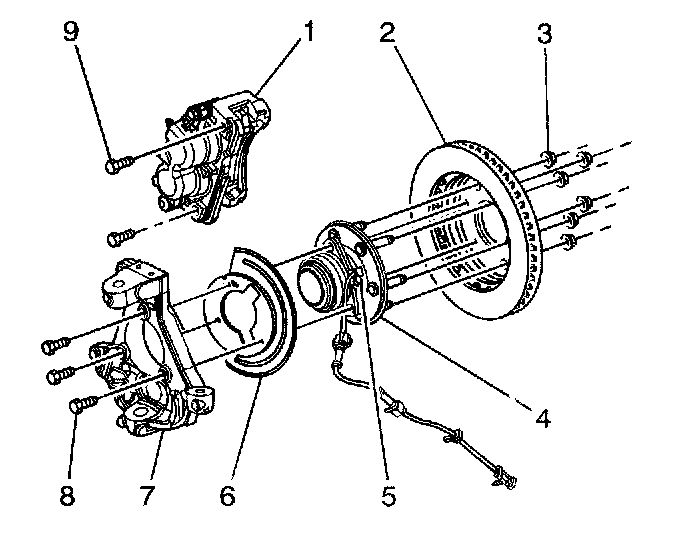 9
1
2
3
4
8
7
6
5