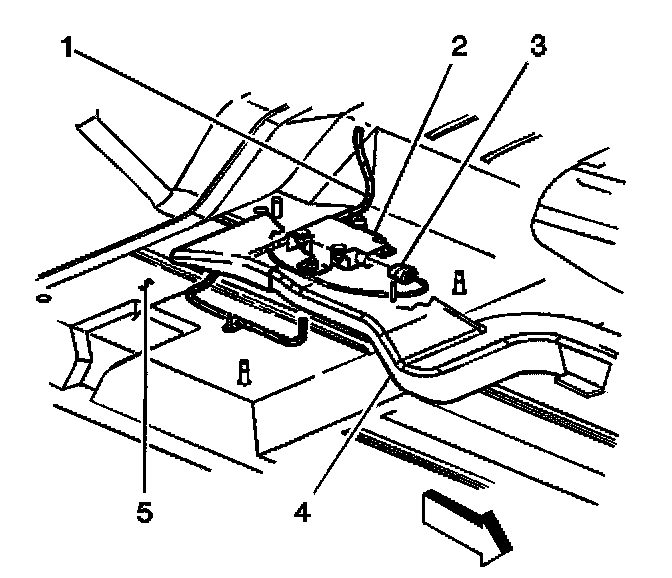 1
2
3
5
4