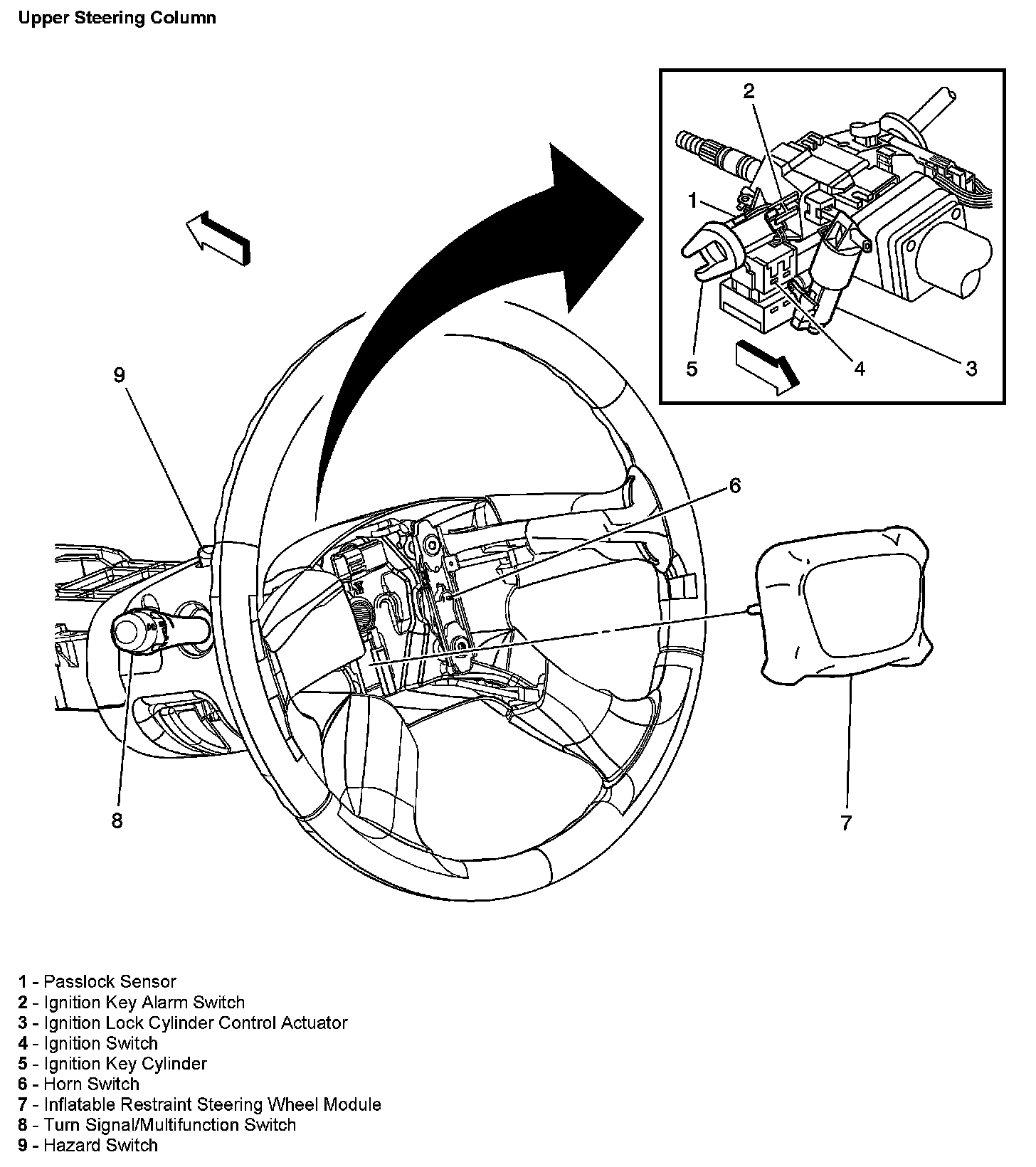 Upper Steering Column

2
1
5
4
3

9
6
8
7

1 - Passlock Sensor
2 - Ignition Key Alarm Switch
3 - Ignition Lock Cylinder Control Actuator
4 - Ignition Switch
5 - Ignition Key Cylinder
6 - Horn Switch
7 - Inflatable Restraint Steering Wheel Module
8 - Turn Signal/Multifunction Switch
9 - Hazard Switch