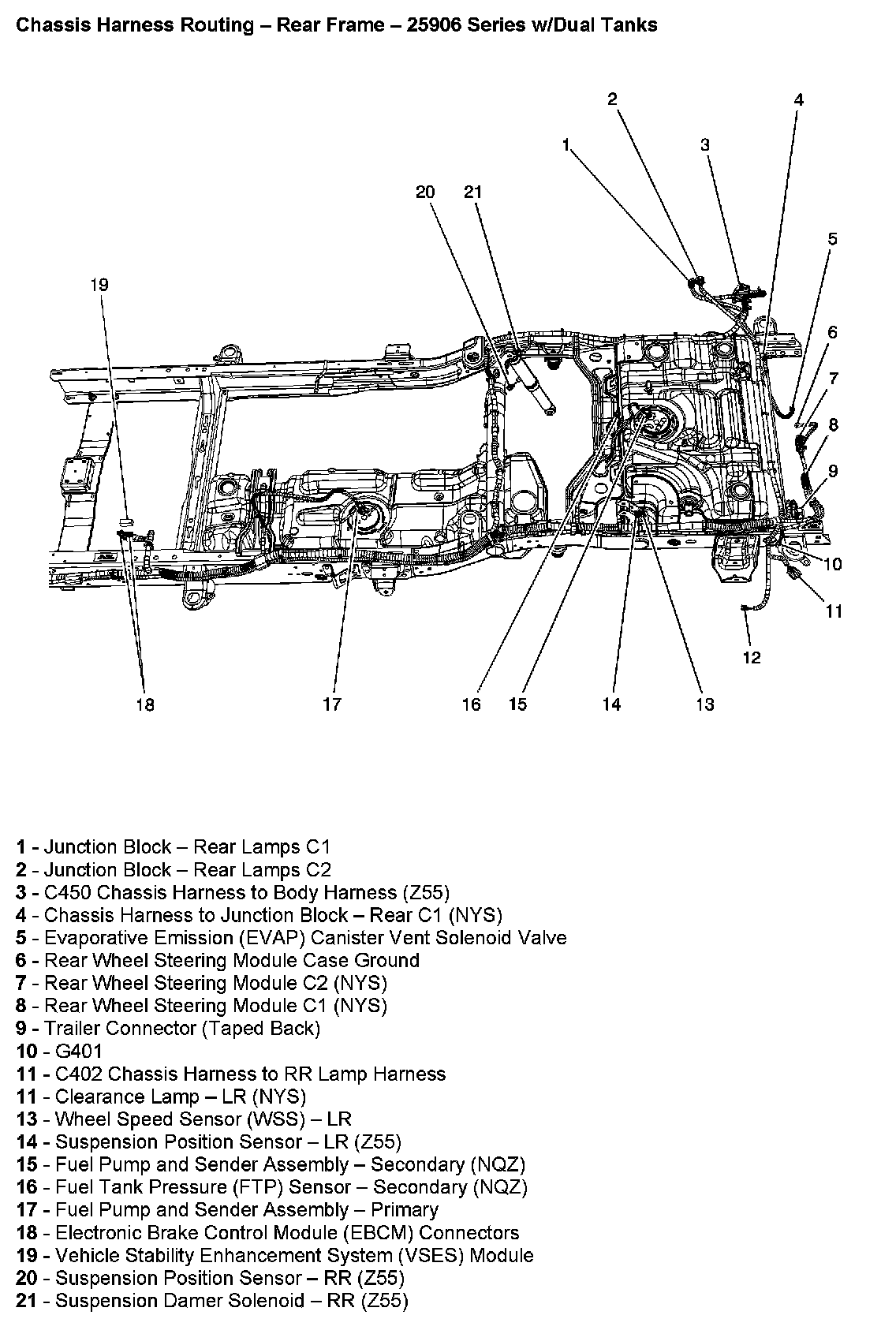 Chassis Harness Routing – Rear Frame – 25906 Series w/Dual Tanks

2
4
1
3
20
21
5
19
6
7
8
9
10
11
12
18
17
16
15
14
13

1 - Junction Block – Rear Lamps C1
2 - Junction Block – Rear Lamps C2
3 - C450 Chassis Harness to Body Harness (Z55)
4 - Chassis Harness to Junction Block – Rear C1 (NYS)
5 - Evaporative Emission (EVAP) Canister Vent Solenoid Valve
6 - Rear Wheel Steering Module Case Ground
7 - Rear Wheel Steering Module C2 (NYS)
8 - Rear Wheel Steering Module C1 (NYS)
9 - Trailer Connector (Taped Back)
10 - G401
11 - C402 Chassis Harness to RR Lamp Harness
11 - Clearance Lamp – LR (NYS)
13 - Wheel Speed Sensor (WSS) – LR
14 - Suspension Position Sensor – LR (Z55)
15 - Fuel Pump and Sender Assembly – Secondary (NQZ)
16 - Fuel Tank Pressure (FTP) Sensor – Secondary (NQZ)
17 - Fuel Pump and Sender Assembly – Primary
18 - Electronic Brake Control Module (EBCM) Connectors
19 - Vehicle Stability Enhancement System (VSES) Module
20 - Suspension Position Sensor – RR (Z55)
21 - Suspension Damer Solenoid – RR (Z55)