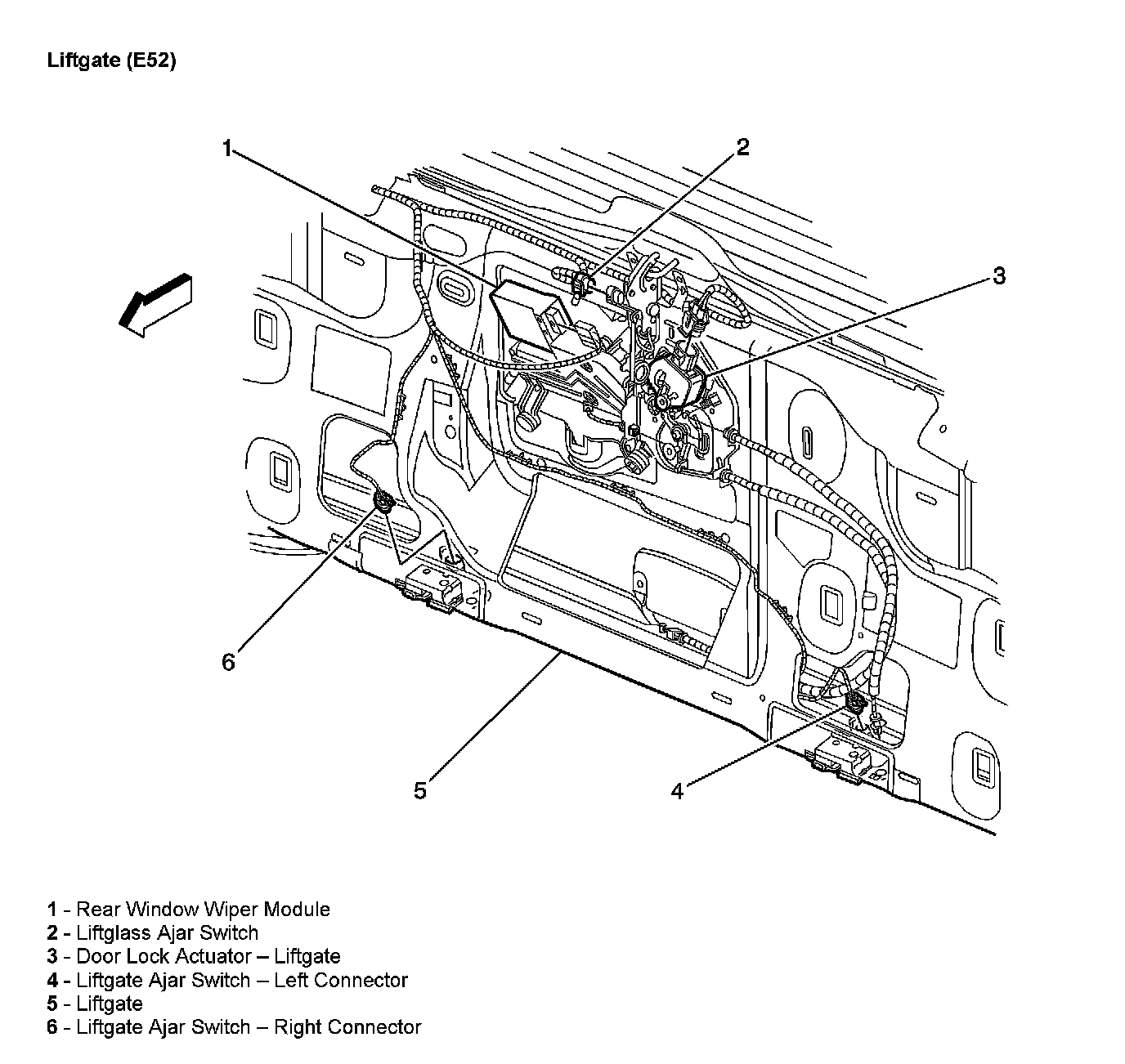 Liftgate (E52)

1
2
3
6
5
4

1 - Rear Window Wiper Module
2 - Liftglass Ajar Switch
3 - Door Lock Actuator – Liftgate
4 - Liftgate Ajar Switch – Left Connector
5 - Liftgate
6 - Liftgate Ajar Switch – Right Connector