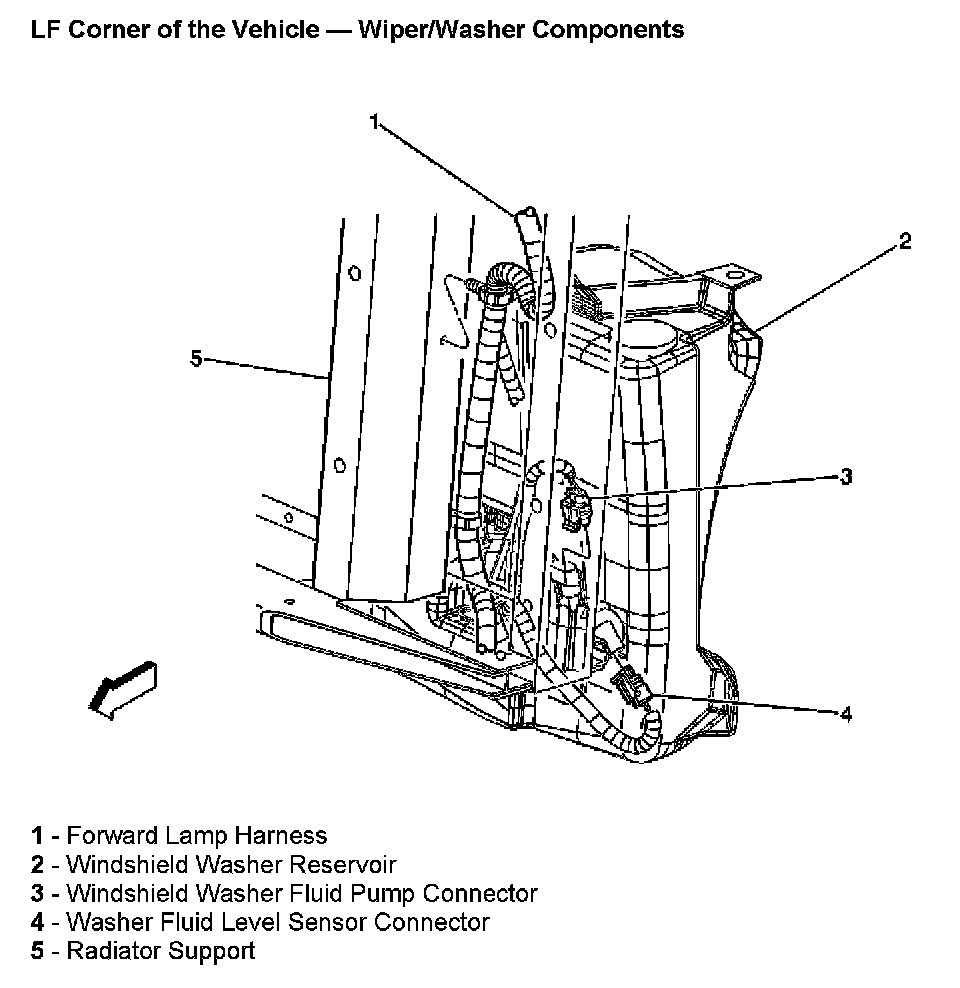 LF Corner of the Vehicle — Wiper/Washer Components

1

2

5

3

4

1 - Forward Lamp Harness
2 - Windshield Washer Reservoir
3 - Windshield Washer Fluid Pump Connector
4 - Washer Fluid Level Sensor Connector
5 - Radiator Support