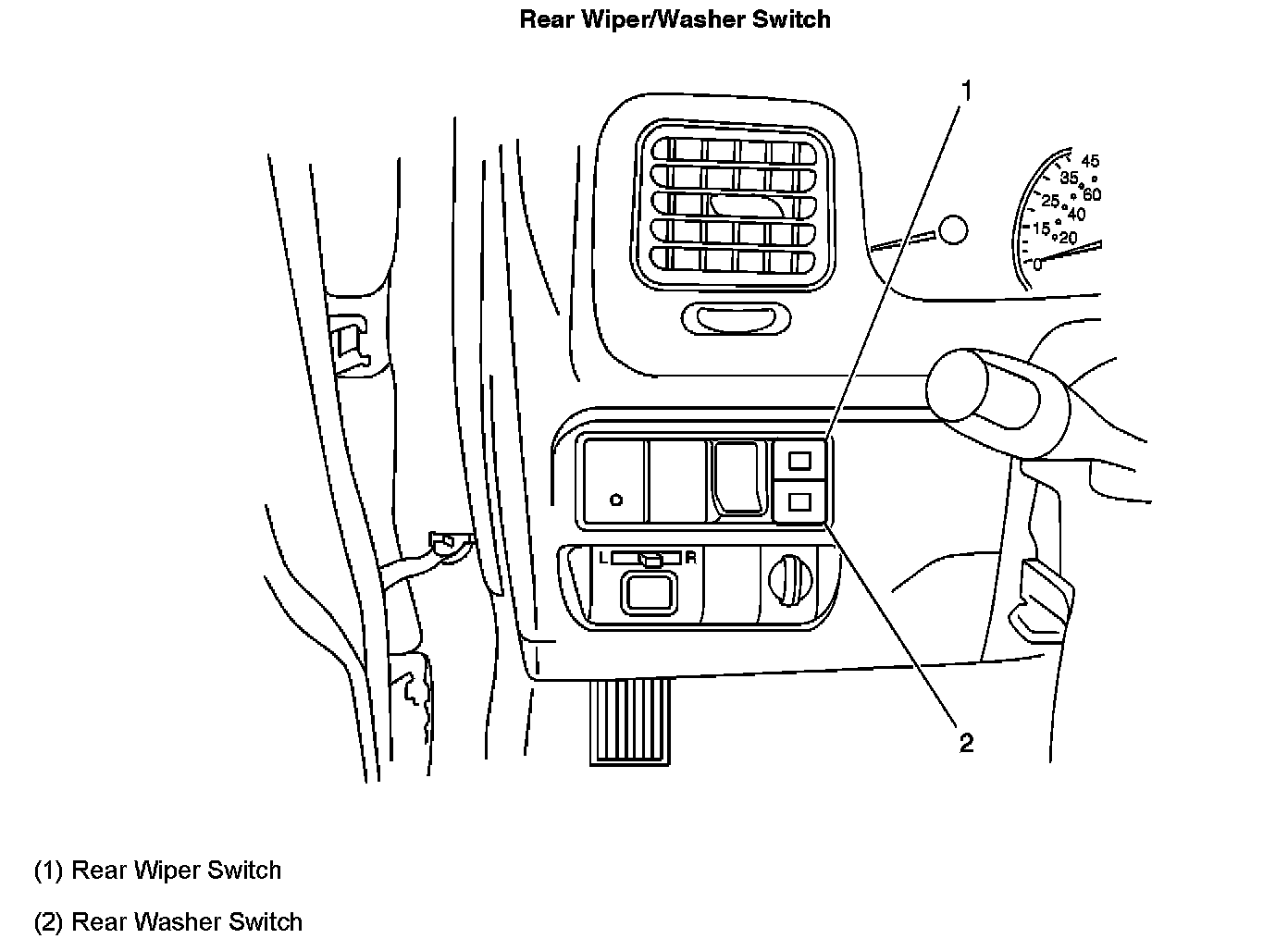 Rear Wiper/Washer Switch

1

45
35
60
25
40
15
20
0

L
R

2

(1) Rear Wiper Switch

(2) Rear Washer Switch