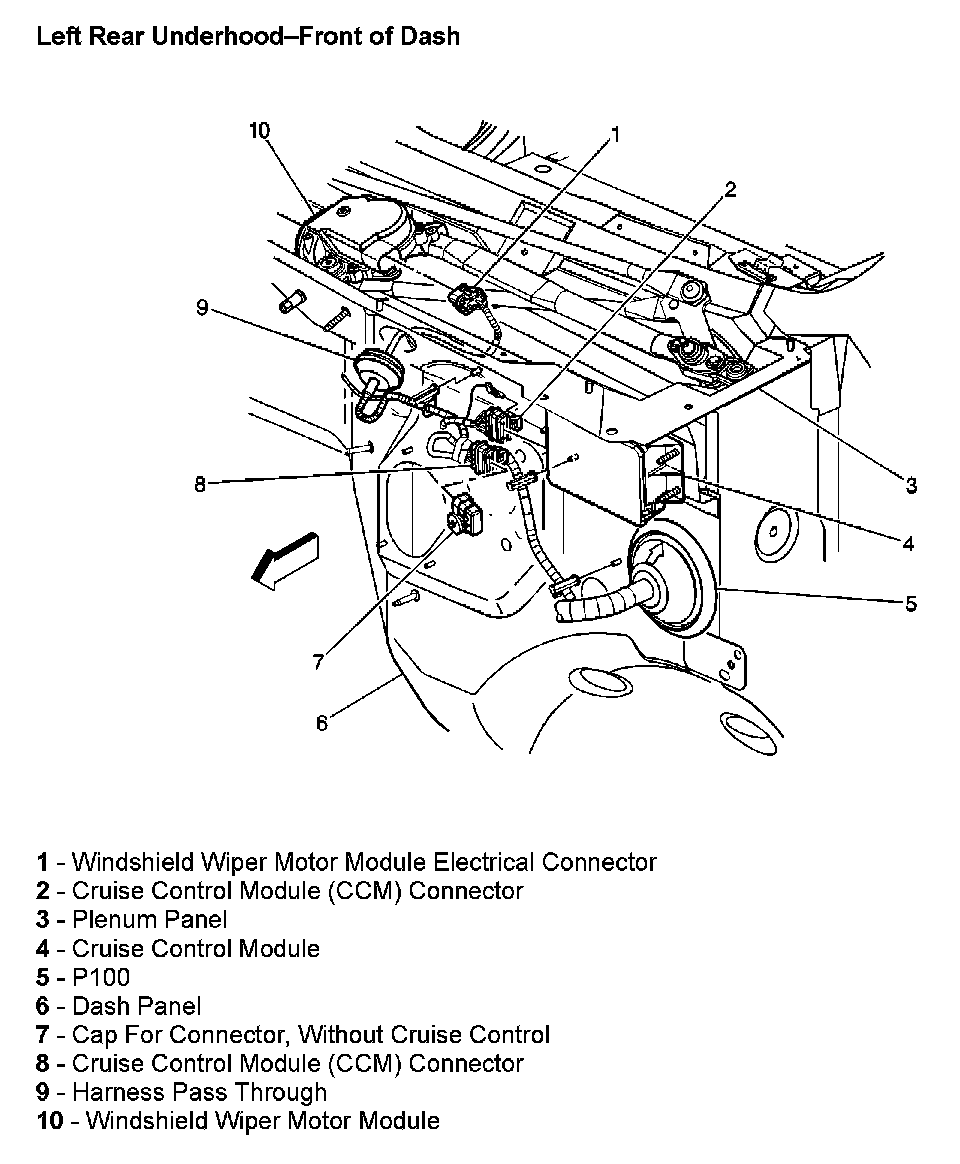 Left Rear Underhood–Front of Dash

10
1
2
9
3
8
4
5
7
6

1 - Windshield Wiper Motor Module Electrical Connector
2 - Cruise Control Module (CCM) Connector
3 - Plenum Panel
4 - Cruise Control Module
5 - P100
6 - Dash Panel
7 - Cap For Connector, Without Cruise Control
8 - Cruise Control Module (CCM) Connector
9 - Harness Pass Through
10 - Windshield Wiper Motor Module