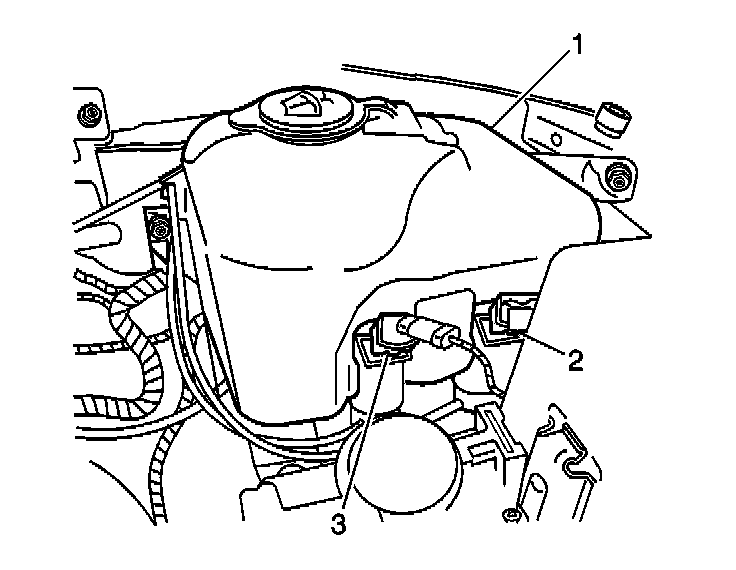 1
2
3