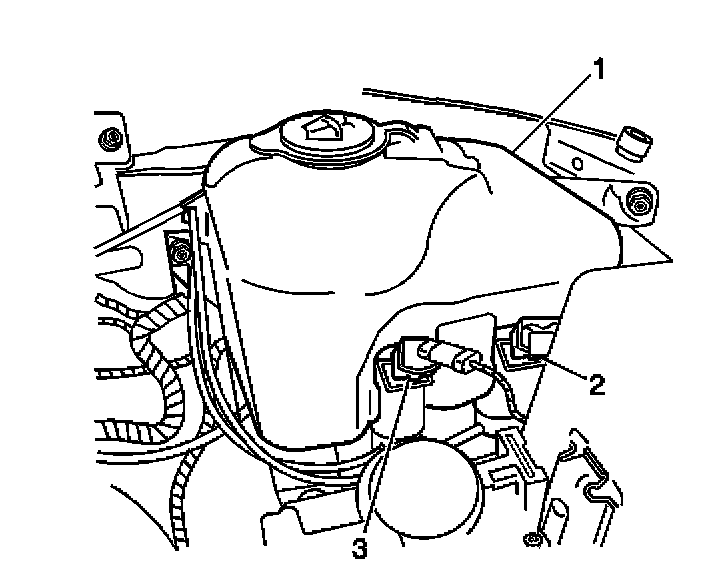 1
2
3