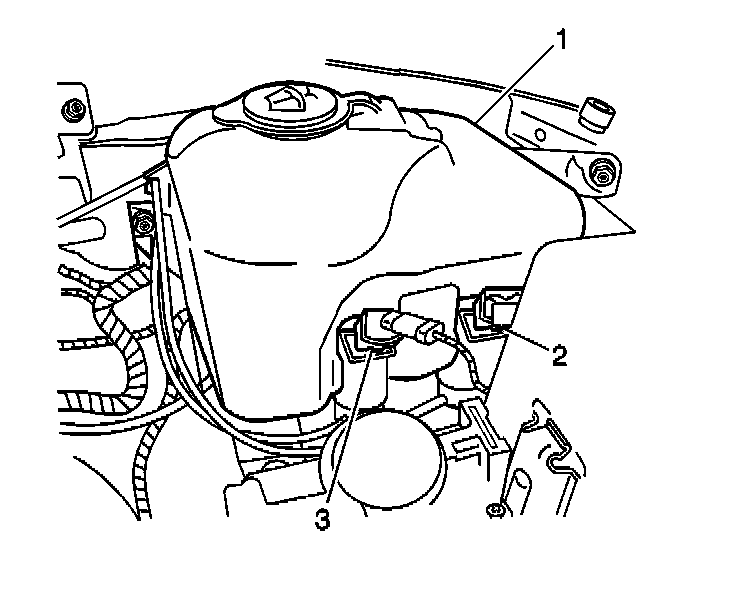 1
2
3