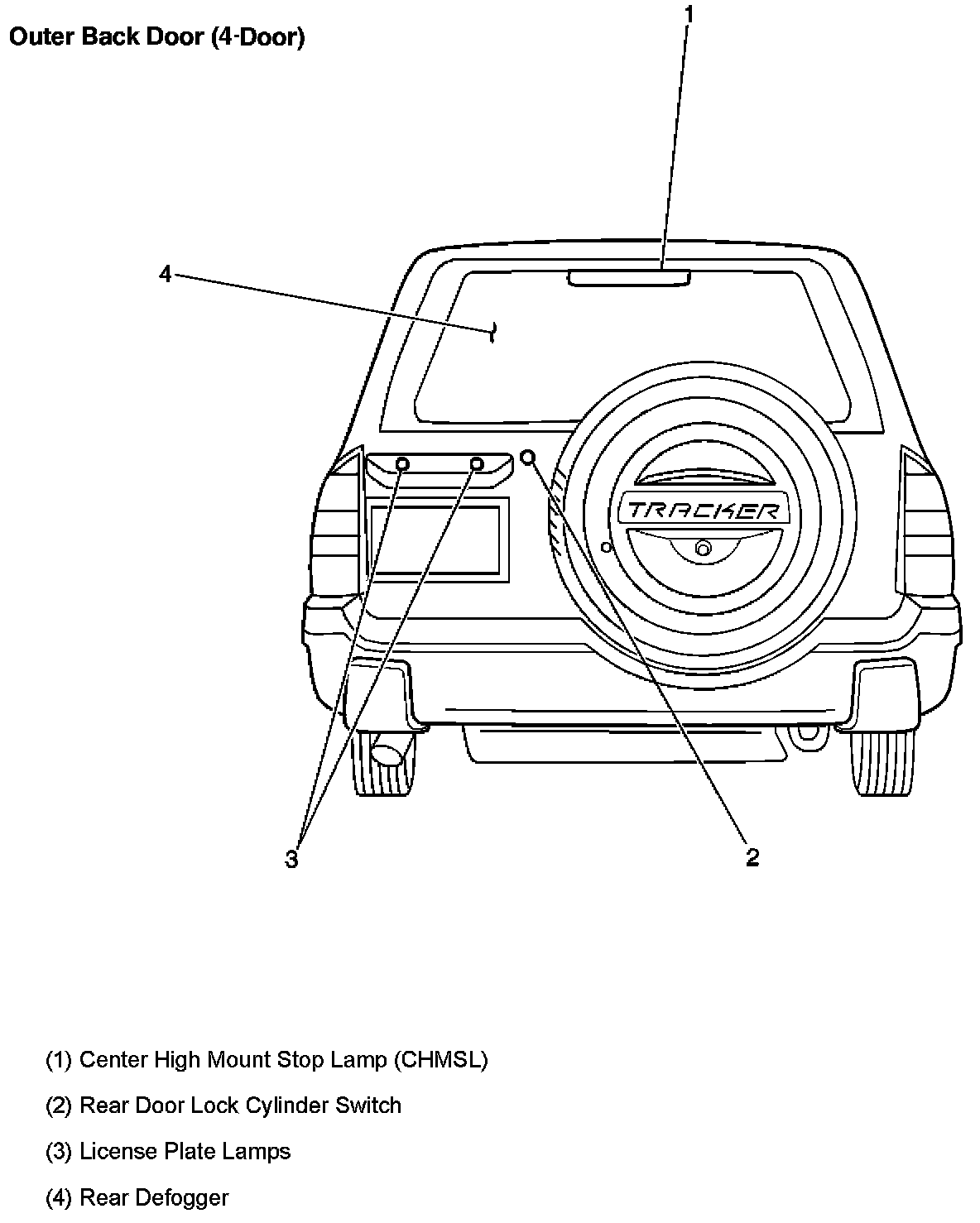 Outer Back Door (4-Door)

1

4

TRACKER

3

2

(1) Center High Mount Stop Lamp (CHMSL)

(2) Rear Door Lock Cylinder Switch

(3) License Plate Lamps

(4) Rear Defogger