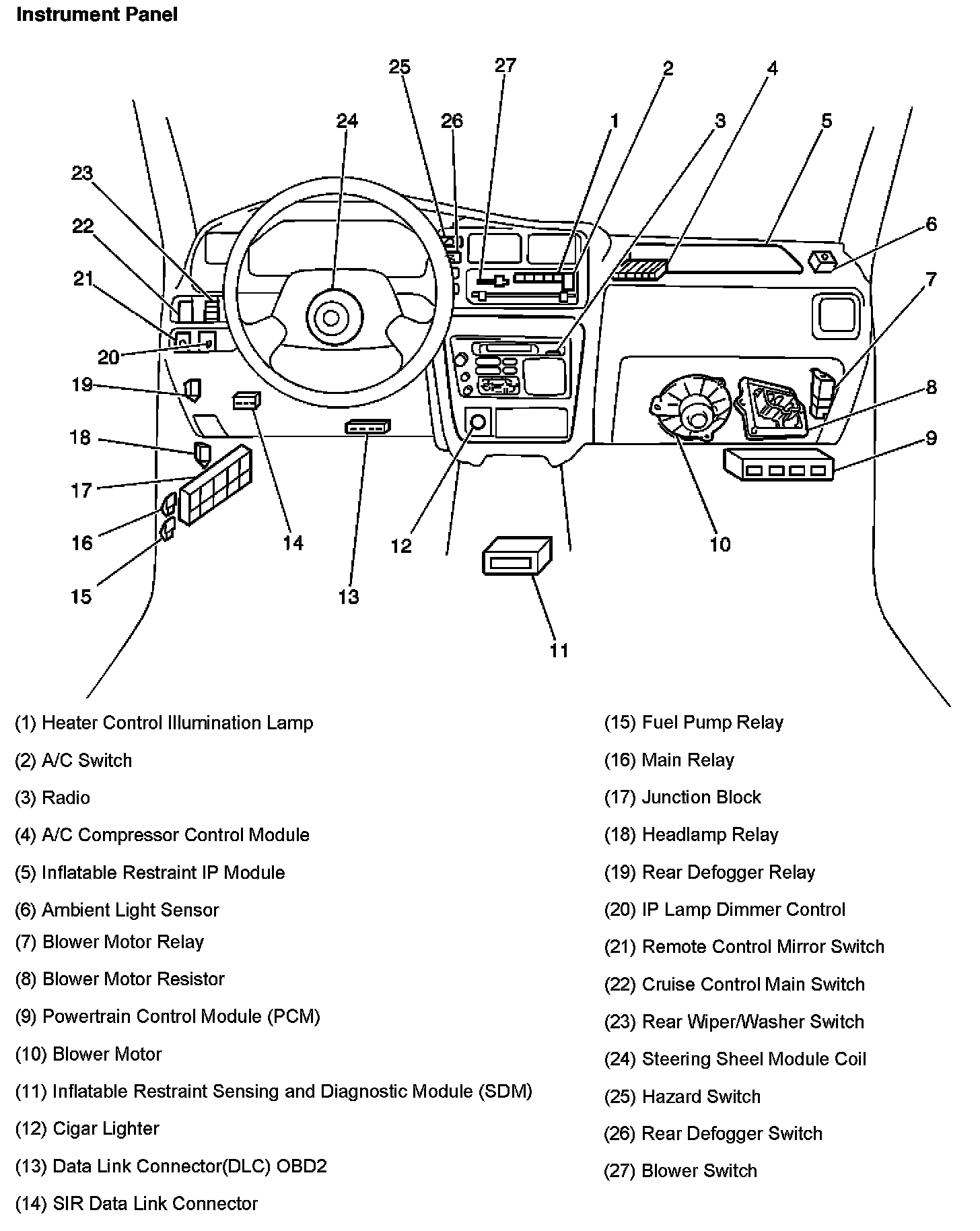 Instrument Panel

25 27 2 4
24 26 1 3 5
23
22 6
21 7
20
19 8
18 9
17
16 14 12 10
15 13
11

(1) Heater Control Illumination Lamp

(2) A/C Switch

(3) Radio

(4) A/C Compressor Control Module

(5) Inflatable Restraint IP Module

(6) Ambient Light Sensor

(7) Blower Motor Relay

(8) Blower Motor Resistor

(9) Powertrain Control Module (PCM)

(10) Blower Motor

(11) Inflatable Restraint Sensing and Diagnostic Module (SDM)

(12) Cigar Lighter

(13) Data Link Connector(DLC) OBD2

(14) SIR Data Link Connector

(15) Fuel Pump Relay

(16) Main Relay

(17) Junction Block

(18) Headlamp Relay

(19) Rear Defogger Relay

(20) IP Lamp Dimmer Control

(21) Remote Control Mirror Switch

(22) Cruise Control Main Switch

(23) Rear Wiper/Washer Switch

(24) Steering Sheel Module Coil

(25) Hazard Switch

(26) Rear Defogger Switch

(27) Blower Switch