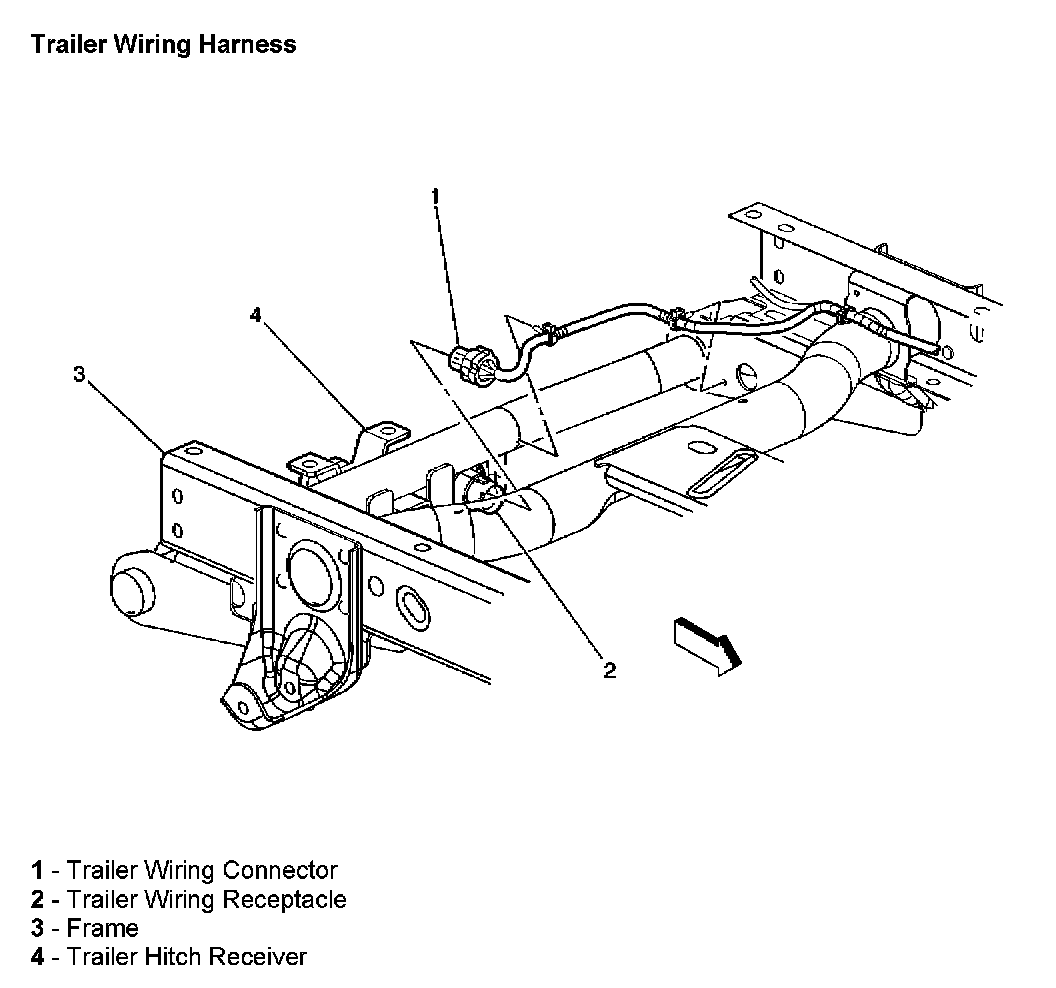 Trailer Wiring Harness

1

4

3

2

1 - Trailer Wiring Connector
2 - Trailer Wiring Receptacle
3 - Frame
4 - Trailer Hitch Receiver