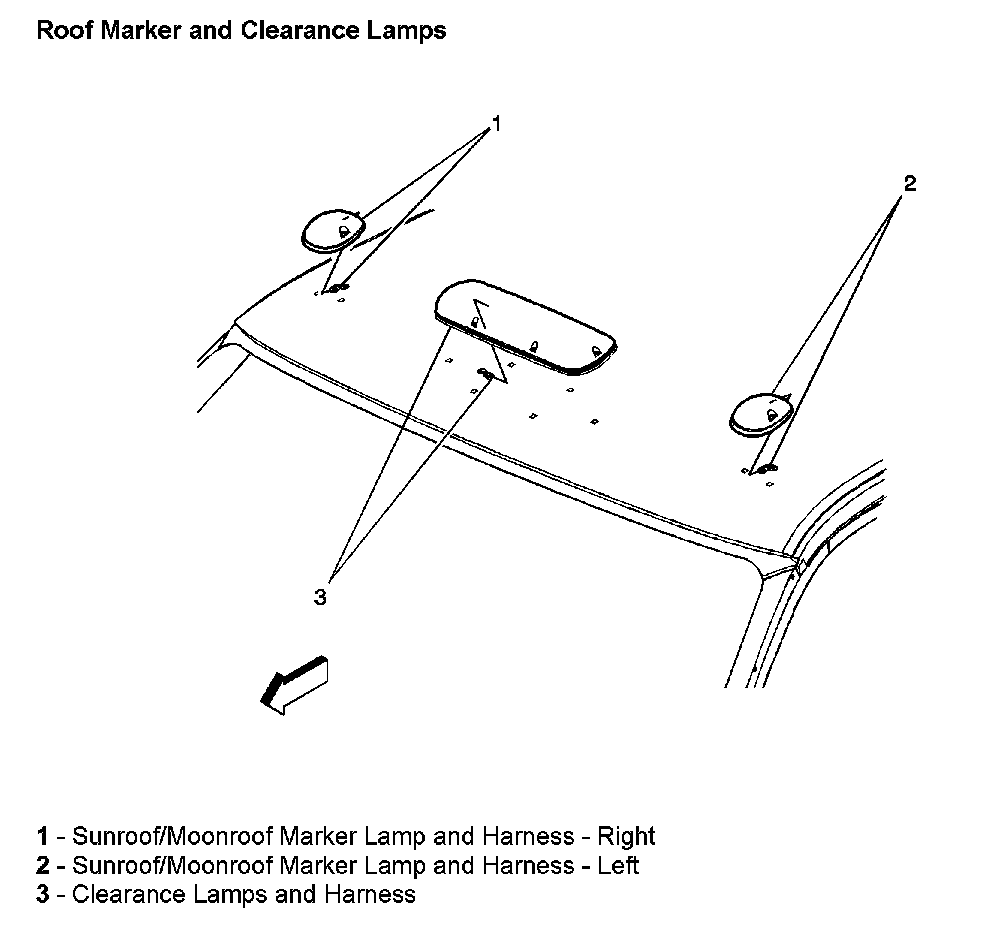 Roof Marker and Clearance Lamps

1

2

3

1 - Sunroof/Moonroof Marker Lamp and Harness - Right
2 - Sunroof/Moonroof Marker Lamp and Harness - Left
3 - Clearance Lamps and Harness