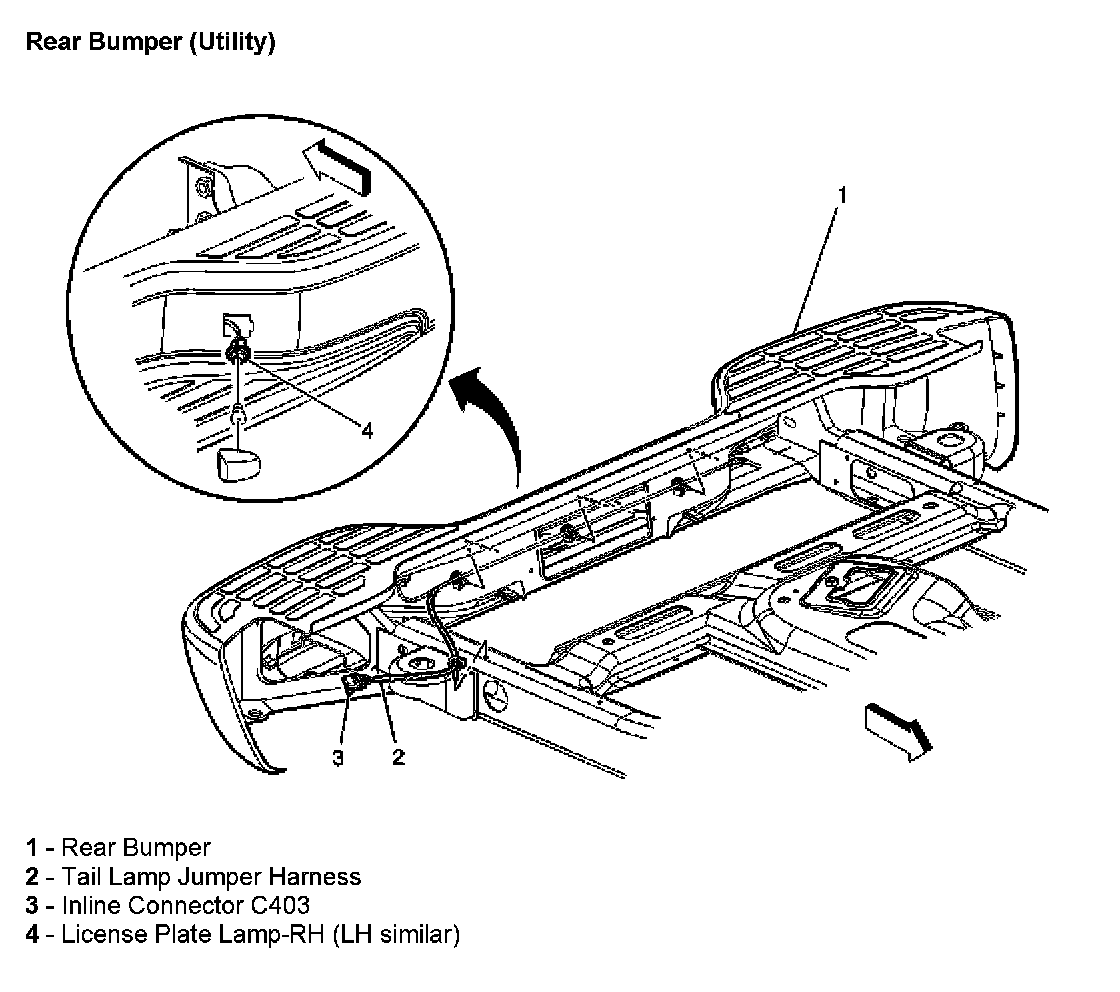 Rear Bumper (Utility)

1

4

3 2

1 - Rear Bumper
2 - Tail Lamp Jumper Harness
3 - Inline Connector C403
4 - License Plate Lamp-RH (LH similar)