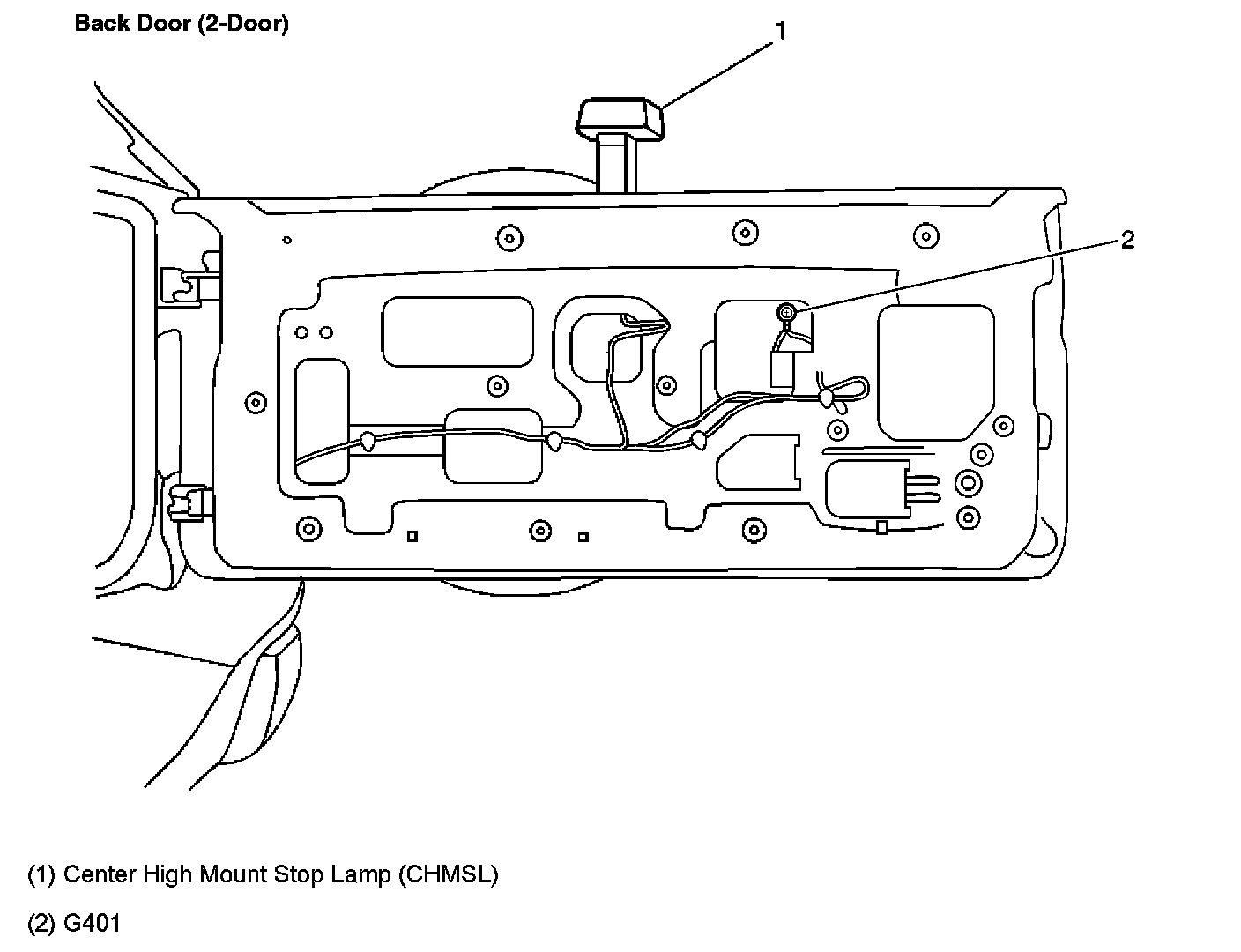 Back Door (2-Door)

1

2

(1) Center High Mount Stop Lamp (CHMSL)

(2) G401