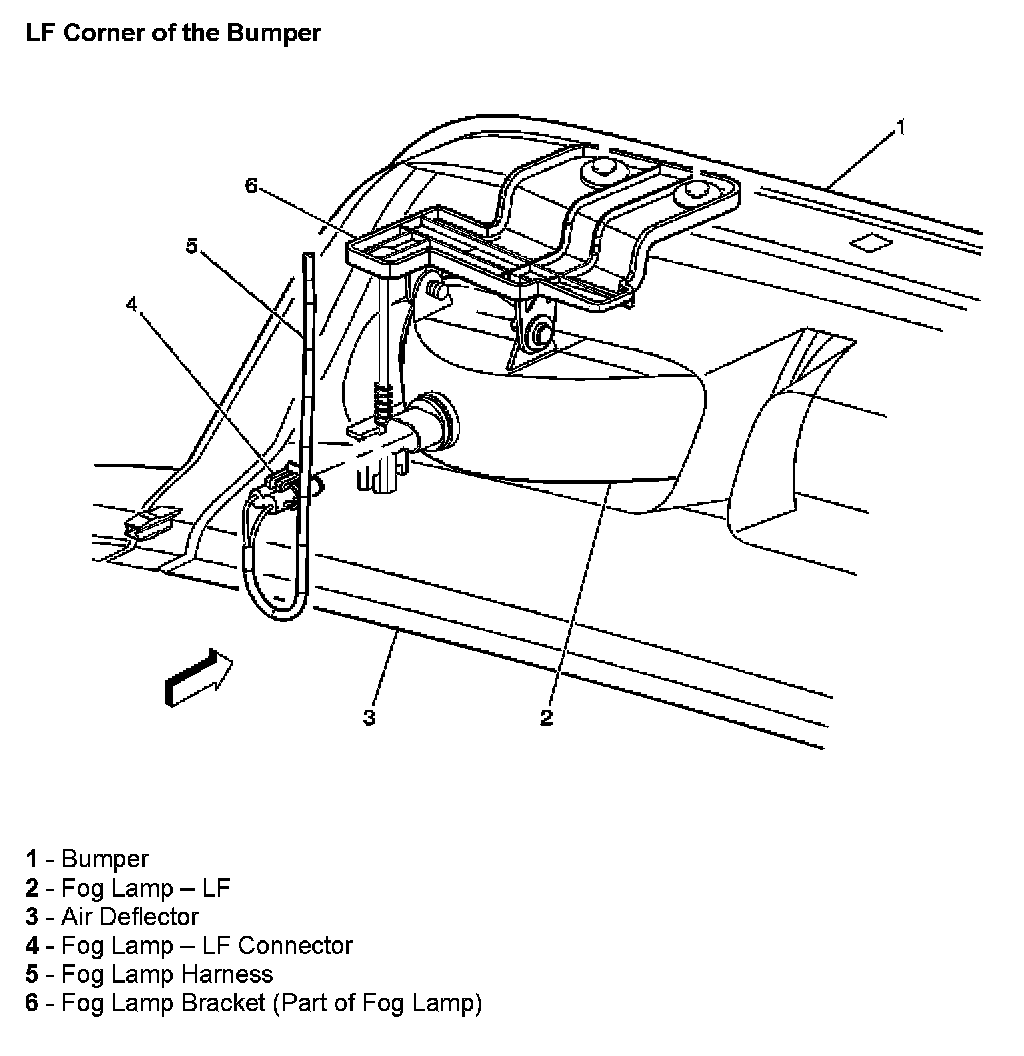 LF Corner of the Bumper

1

6

5

4

3

2

1 - Bumper
2 - Fog Lamp – LF
3 - Air Deflector
4 - Fog Lamp – LF Connector
5 - Fog Lamp Harness
6 - Fog Lamp Bracket (Part of Fog Lamp)