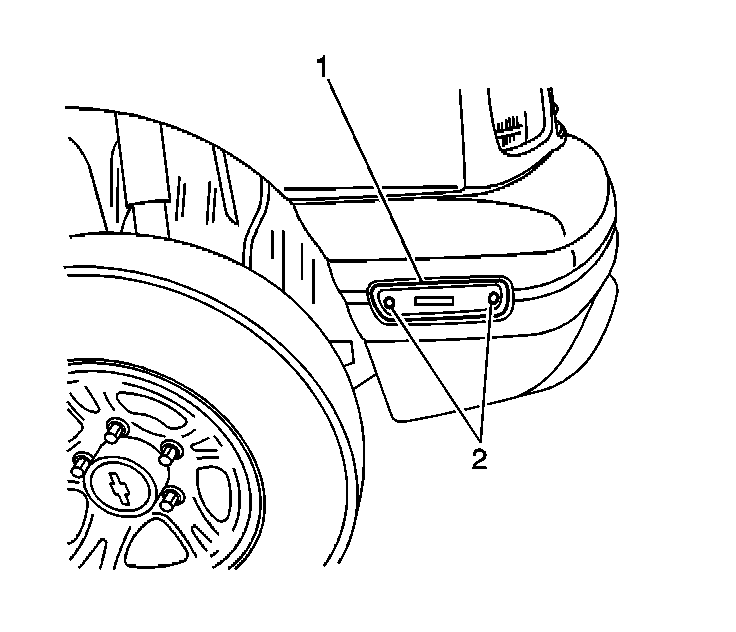 1

2