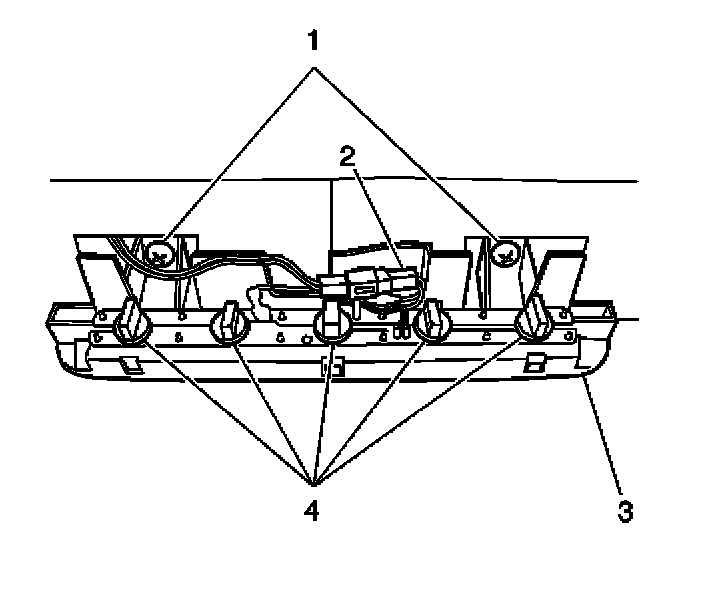 1
2
4
3