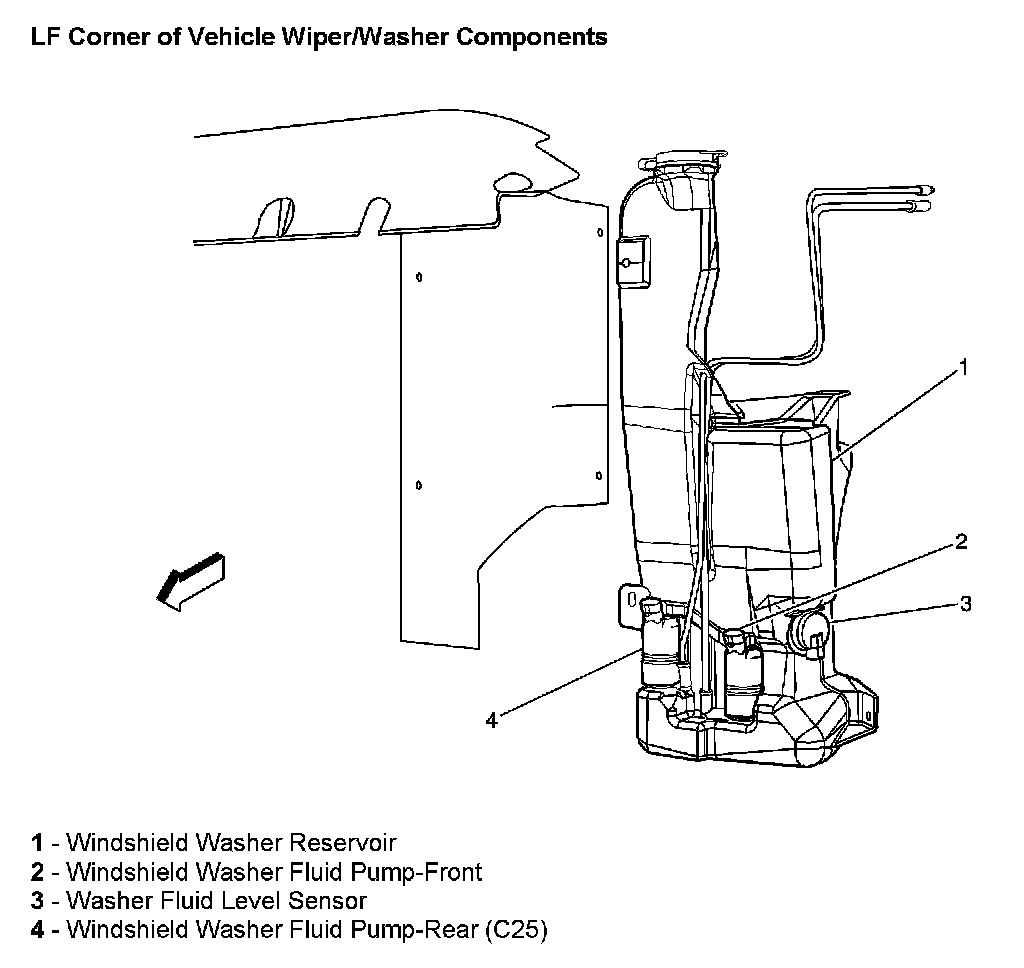 LF Corner of Vehicle Wiper/Washer Components

1

2

3

4

1 - Windshield Washer Reservoir
2 - Windshield Washer Fluid Pump-Front
3 - Washer Fluid Level Sensor
4 - Windshield Washer Fluid Pump-Rear (C25)