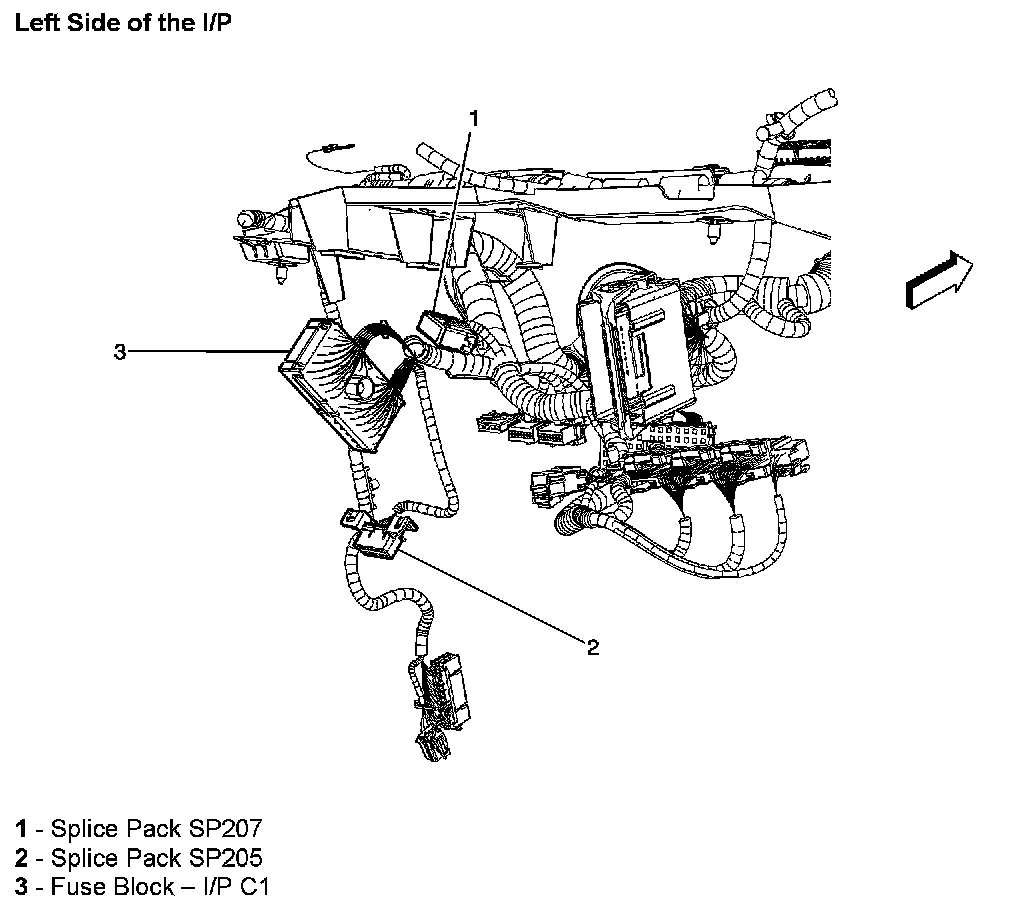 Left Side of the I/P

1

3

2

1 - Splice Pack SP207
2 - Splice Pack SP205
3 - Fuse Block – I/P C1