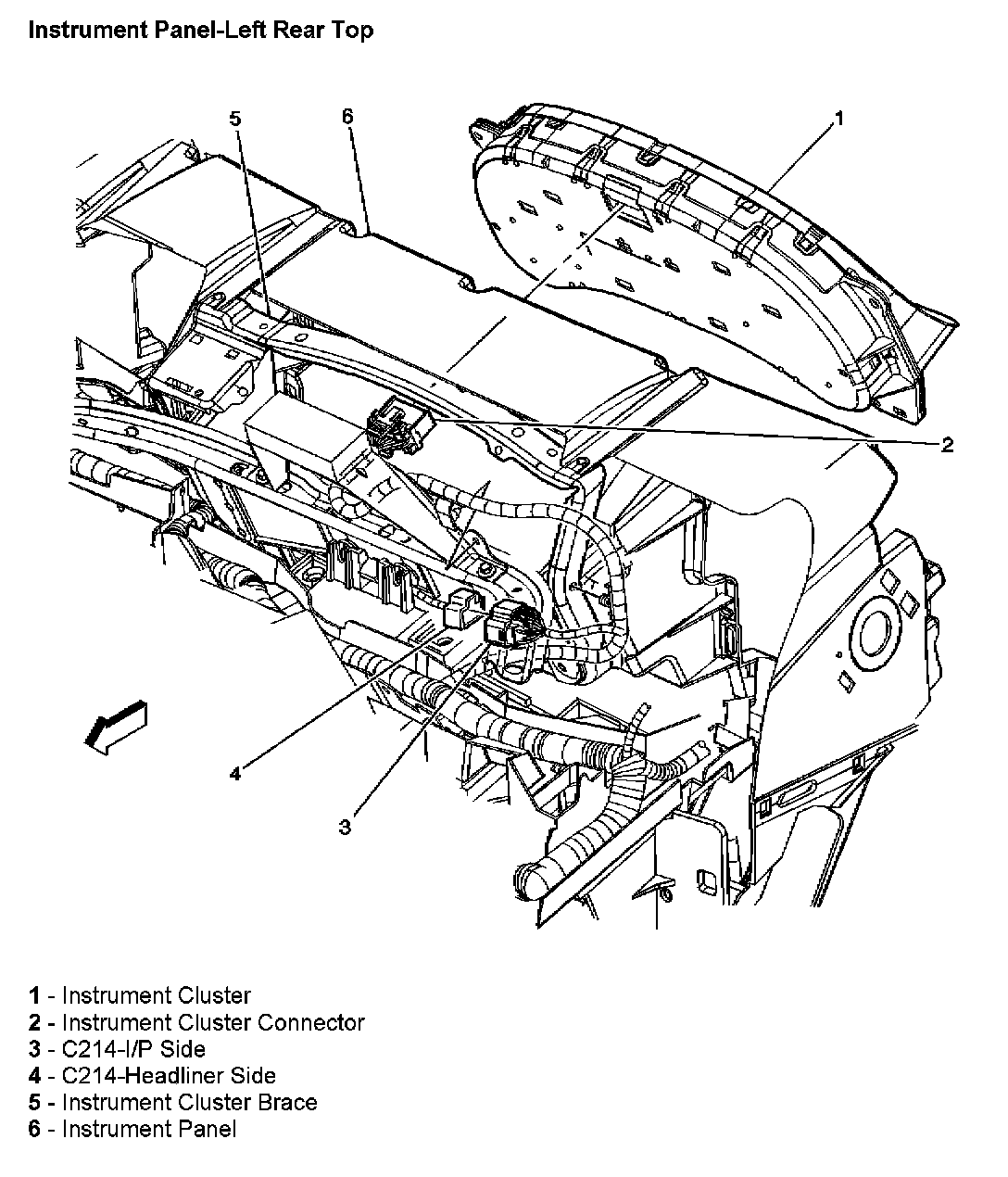 Instrument Panel-Left Rear Top

5
6
1
2
4
3

1 - Instrument Cluster
2 - Instrument Cluster Connector
3 - C214-I/P Side
4 - C214-Headliner Side
5 - Instrument Cluster Brace
6 - Instrument Panel