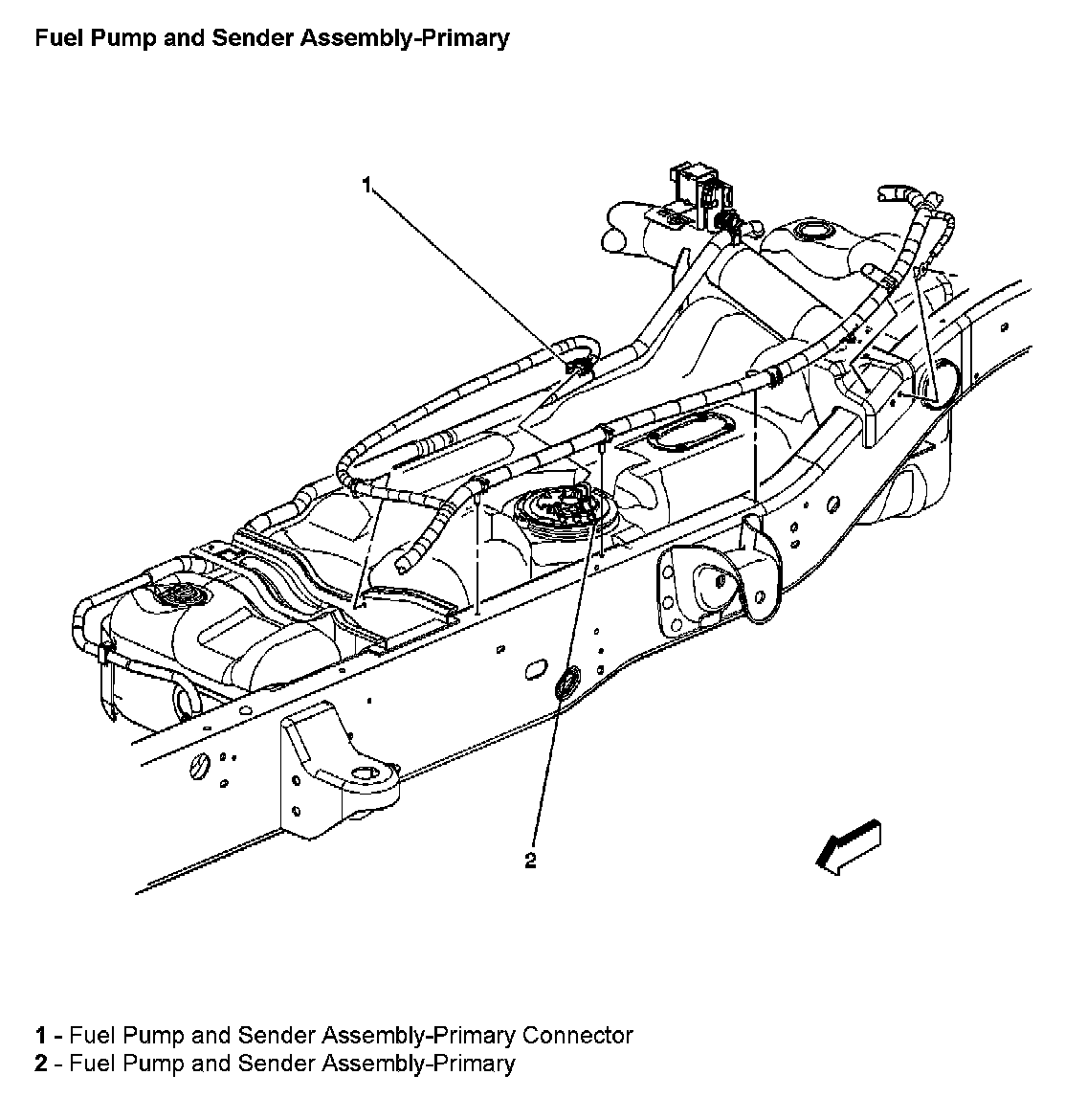 Fuel Pump and Sender Assembly-Primary

1

2

1 - Fuel Pump and Sender Assembly-Primary Connector
2 - Fuel Pump and Sender Assembly-Primary