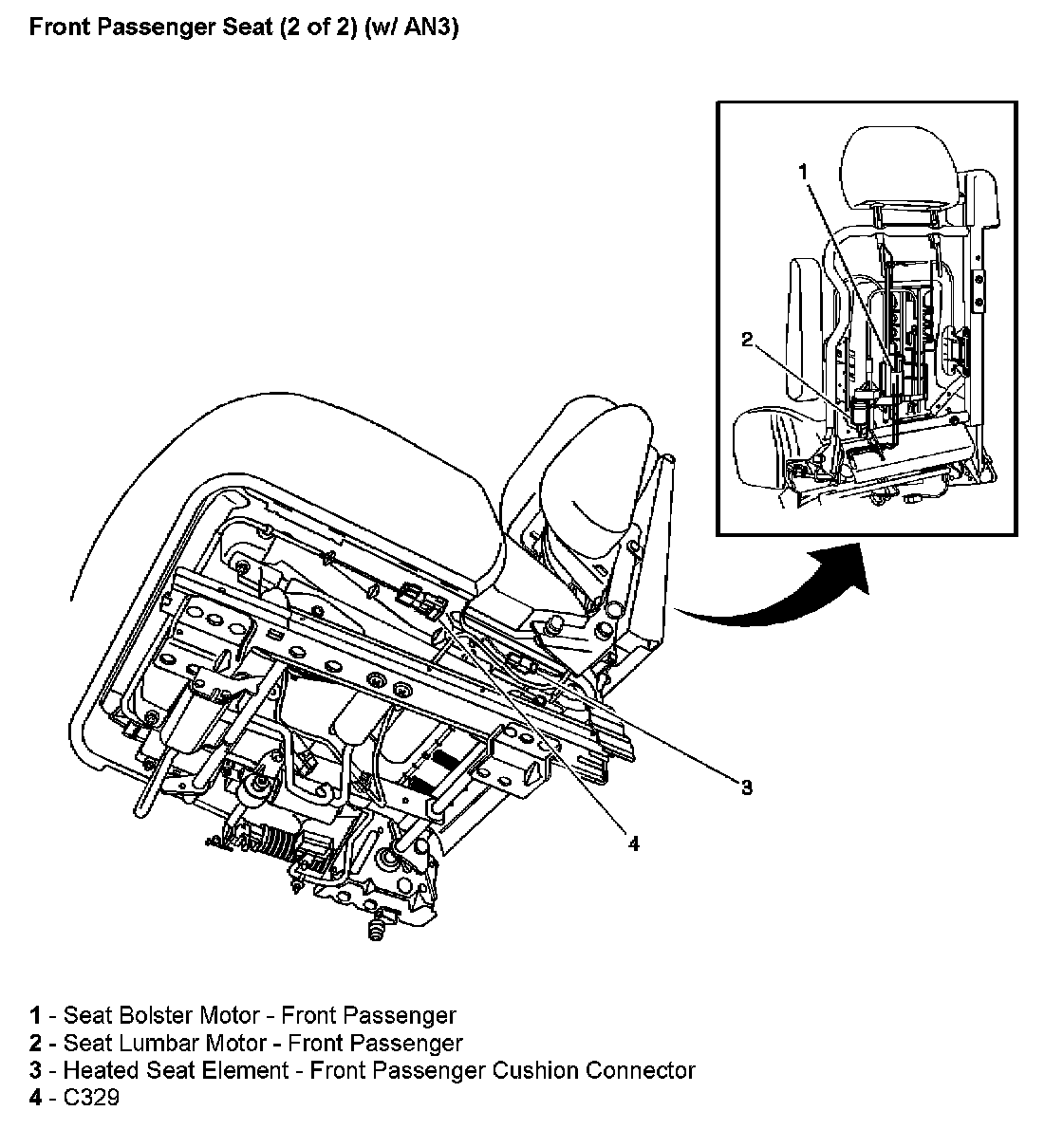 Front Passenger Seat (2 of 2) (w/ AN3)

1

2

3

4

1 - Seat Bolster Motor - Front Passenger
2 - Seat Lumbar Motor - Front Passenger
3 - Heated Seat Element - Front Passenger Cushion Connector
4 - C329