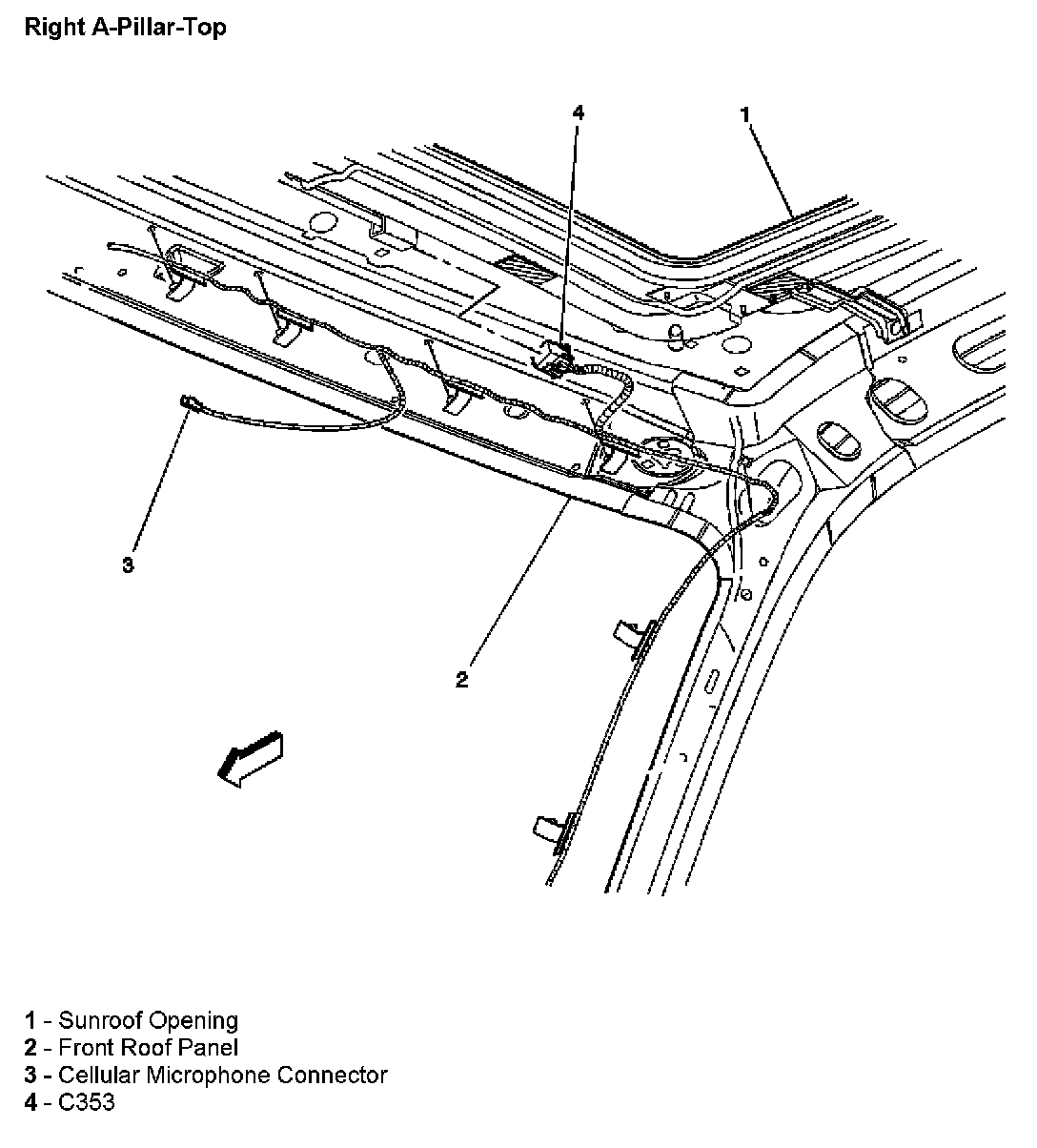 Right A-Pillar-Top

4

1

3

2

1 - Sunroof Opening
2 - Front Roof Panel
3 - Cellular Microphone Connector
4 - C353