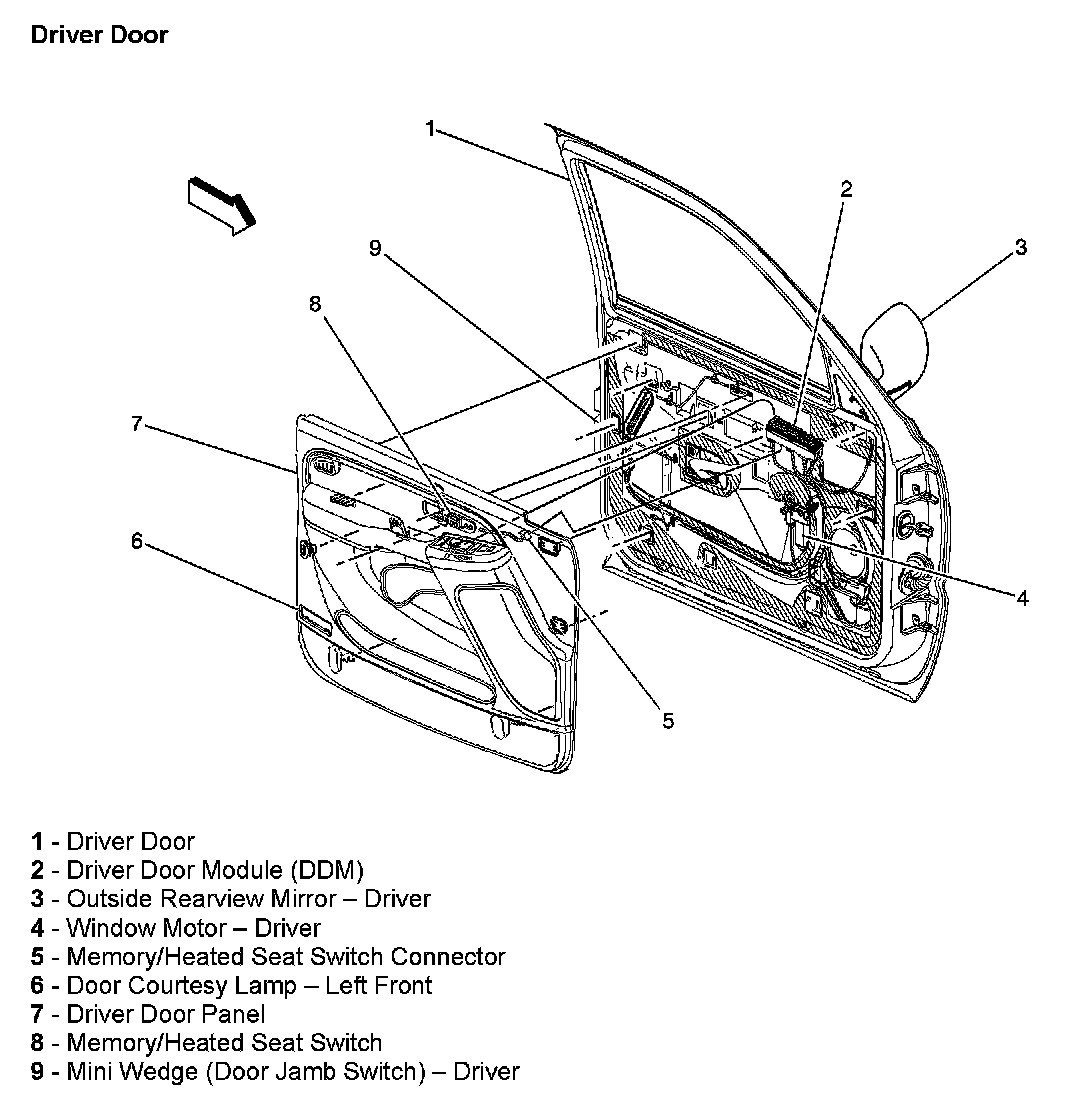 Driver Door

1
2
3
9
8
7
6
4
5

1 - Driver Door
2 - Driver Door Module (DDM)
3 - Outside Rearview Mirror – Driver
4 - Window Motor – Driver
5 - Memory/Heated Seat Switch Connector
6 - Door Courtesy Lamp – Left Front
7 - Driver Door Panel
8 - Memory/Heated Seat Switch
9 - Mini Wedge (Door Jamb Switch) – Driver