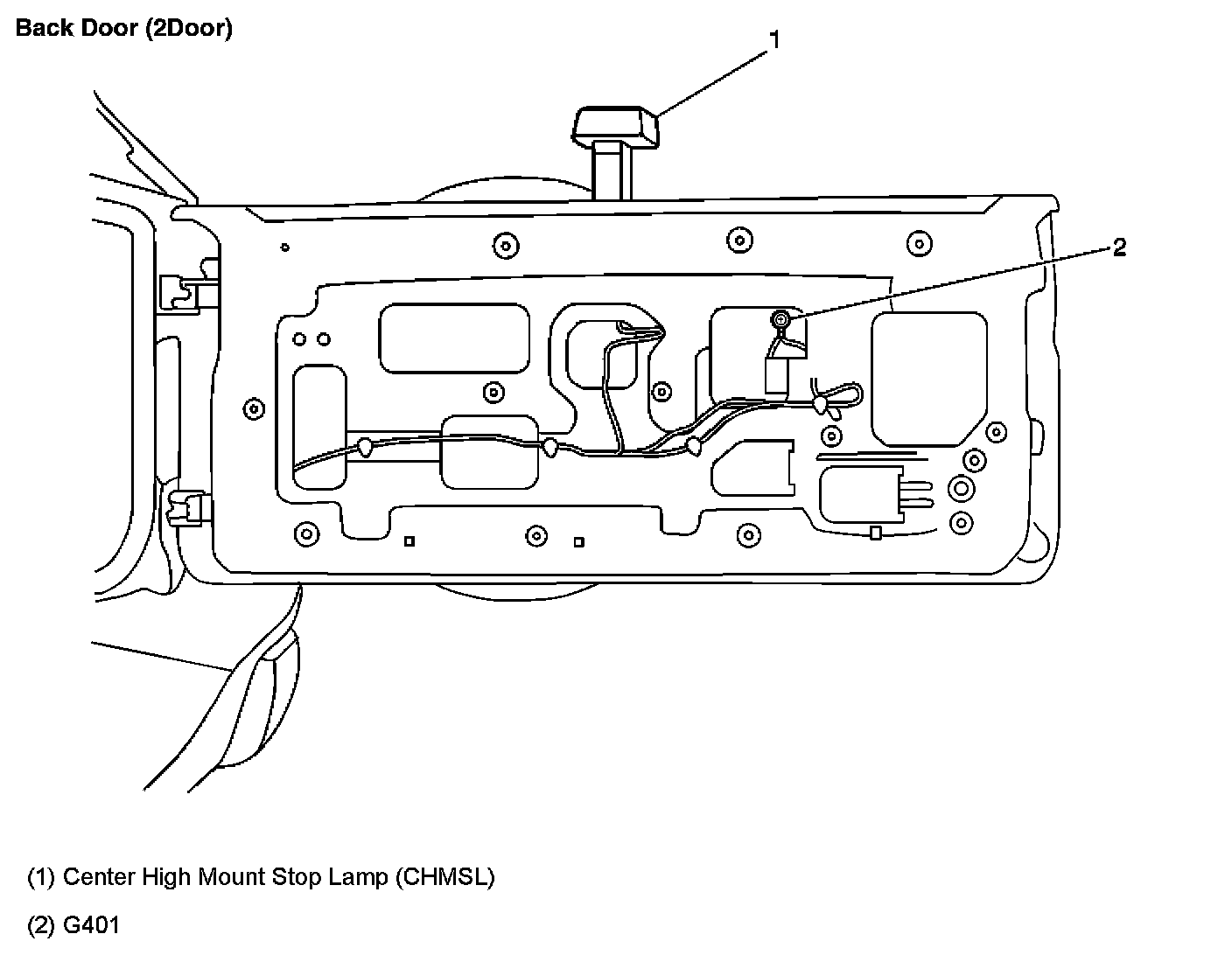 Back Door (2Door)

1

2

(1) Center High Mount Stop Lamp (CHMSL)

(2) G401