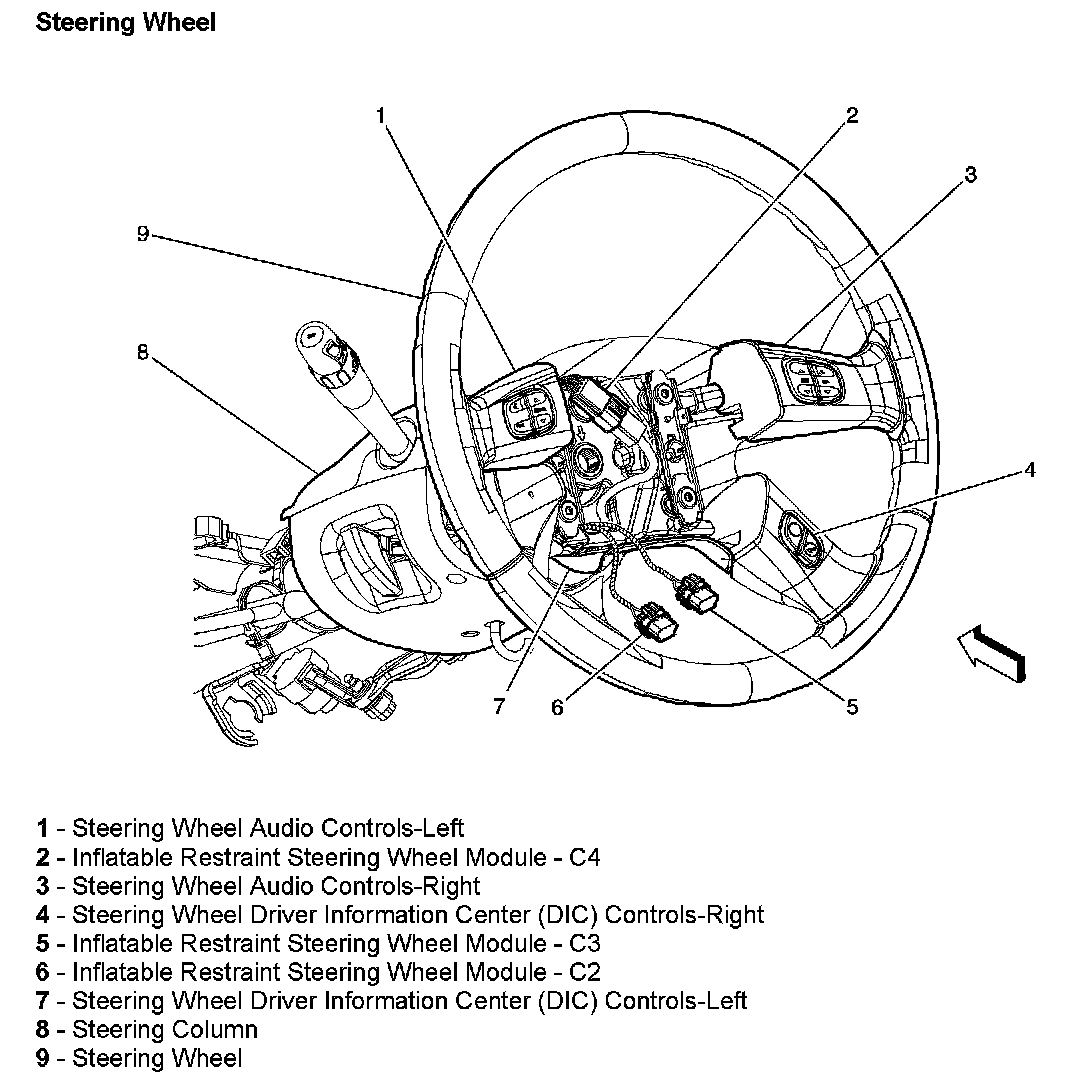 Steering Wheel

1
2
3
9
8
4
7
6
5

1 - Steering Wheel Audio Controls-Left
2 - Inflatable Restraint Steering Wheel Module - C4
3 - Steering Wheel Audio Controls-Right
4 - Steering Wheel Driver Information Center (DIC) Controls-Right
5 - Inflatable Restraint Steering Wheel Module - C3
6 - Inflatable Restraint Steering Wheel Module - C2
7 - Steering Wheel Driver Information Center (DIC) Controls-Left
8 - Steering Column
9 - Steering Wheel