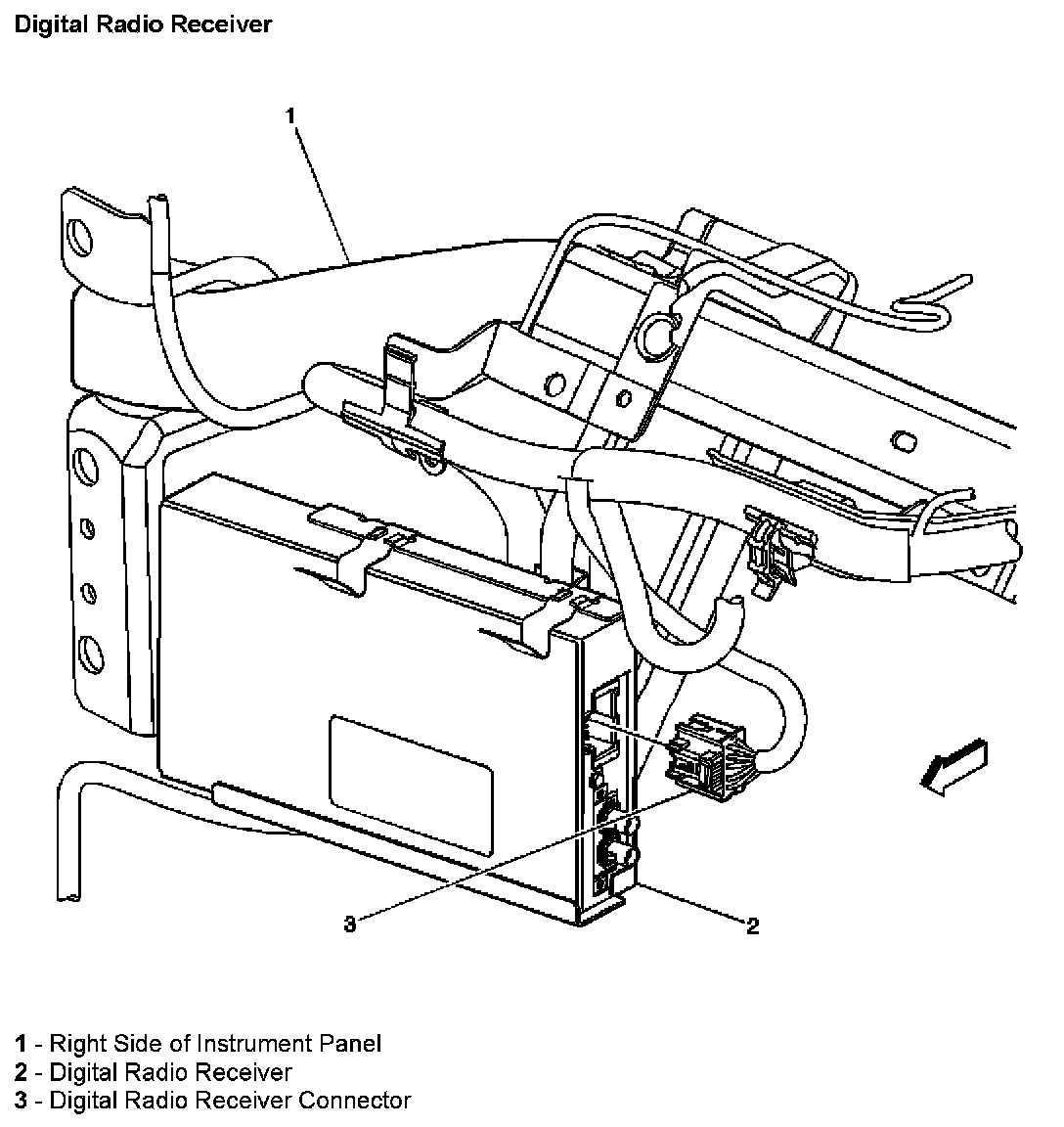 Digital Radio Receiver

1

3

2

1 - Right Side of Instrument Panel
2 - Digital Radio Receiver
3 - Digital Radio Receiver Connector