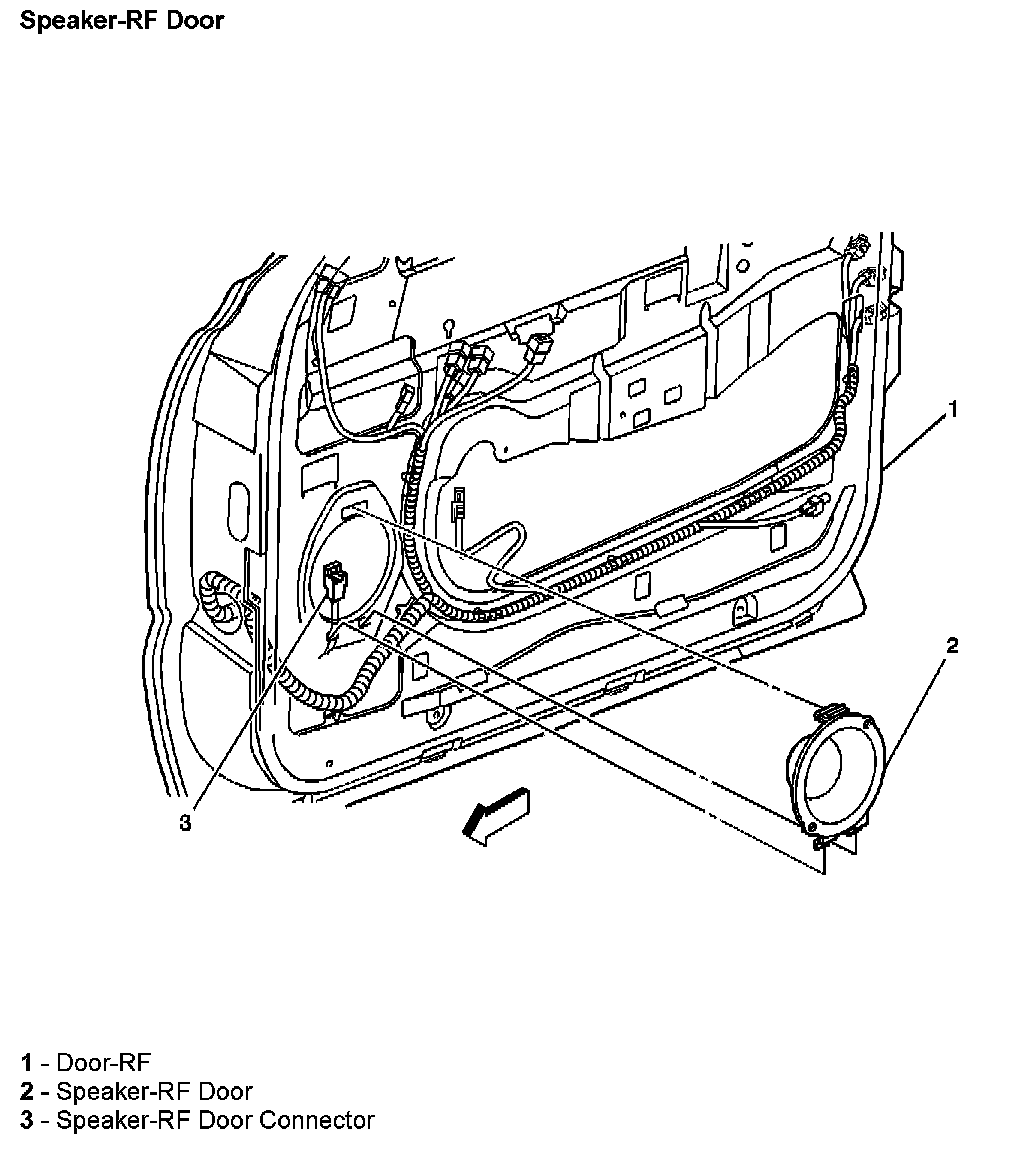 Speaker-RF Door

1

2

3

1 - Door-RF
2 - Speaker-RF Door
3 - Speaker-RF Door Connector