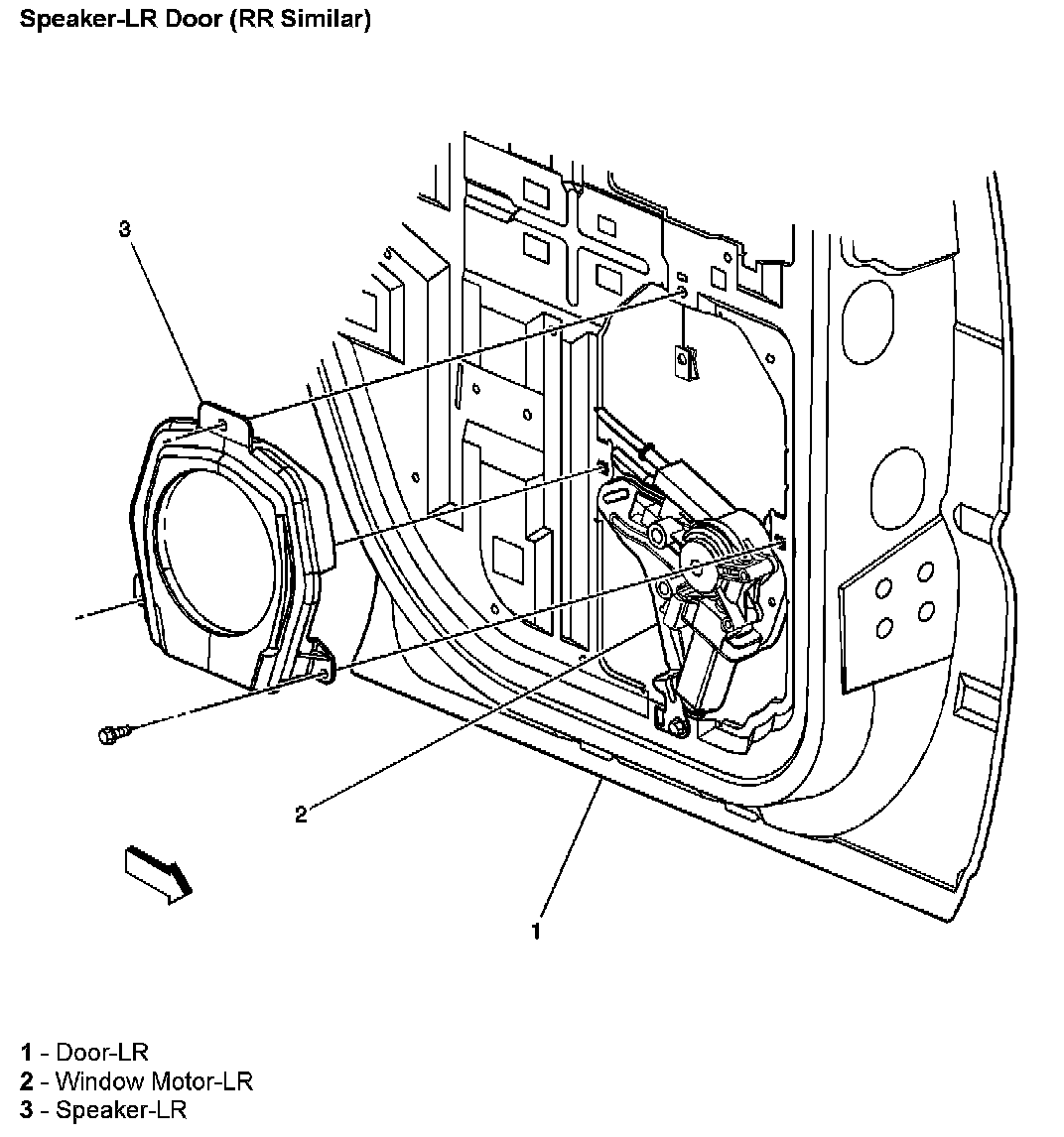 Speaker-LR Door (RR Similar)

3

2

1

1 - Door-LR
2 - Window Motor-LR
3 - Speaker-LR