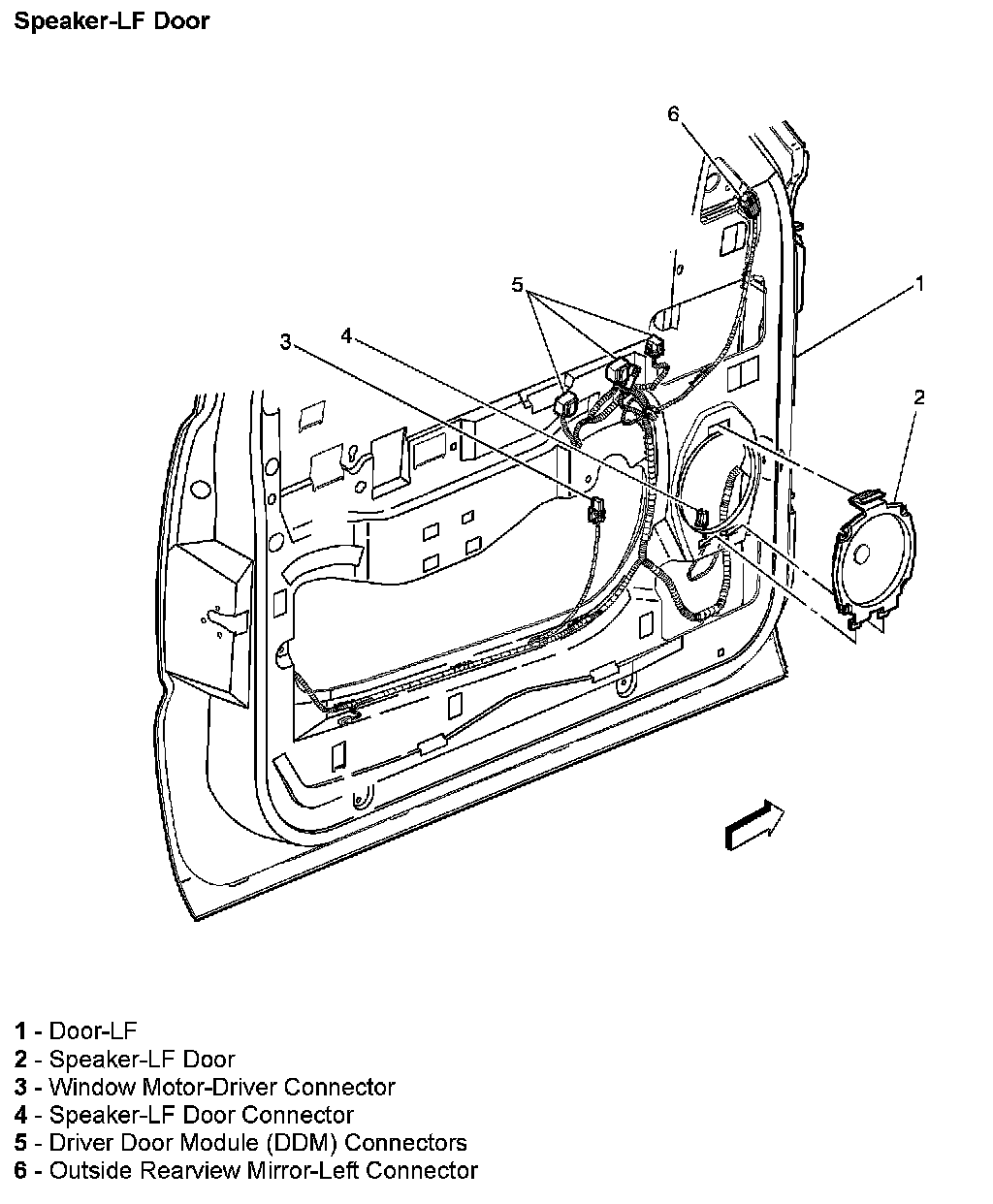 Speaker-LF Door

6

5

1

3

4

2

1 - Door-LF
2 - Speaker-LF Door
3 - Window Motor-Driver Connector
4 - Speaker-LF Door Connector
5 - Driver Door Module (DDM) Connectors
6 - Outside Rearview Mirror-Left Connector