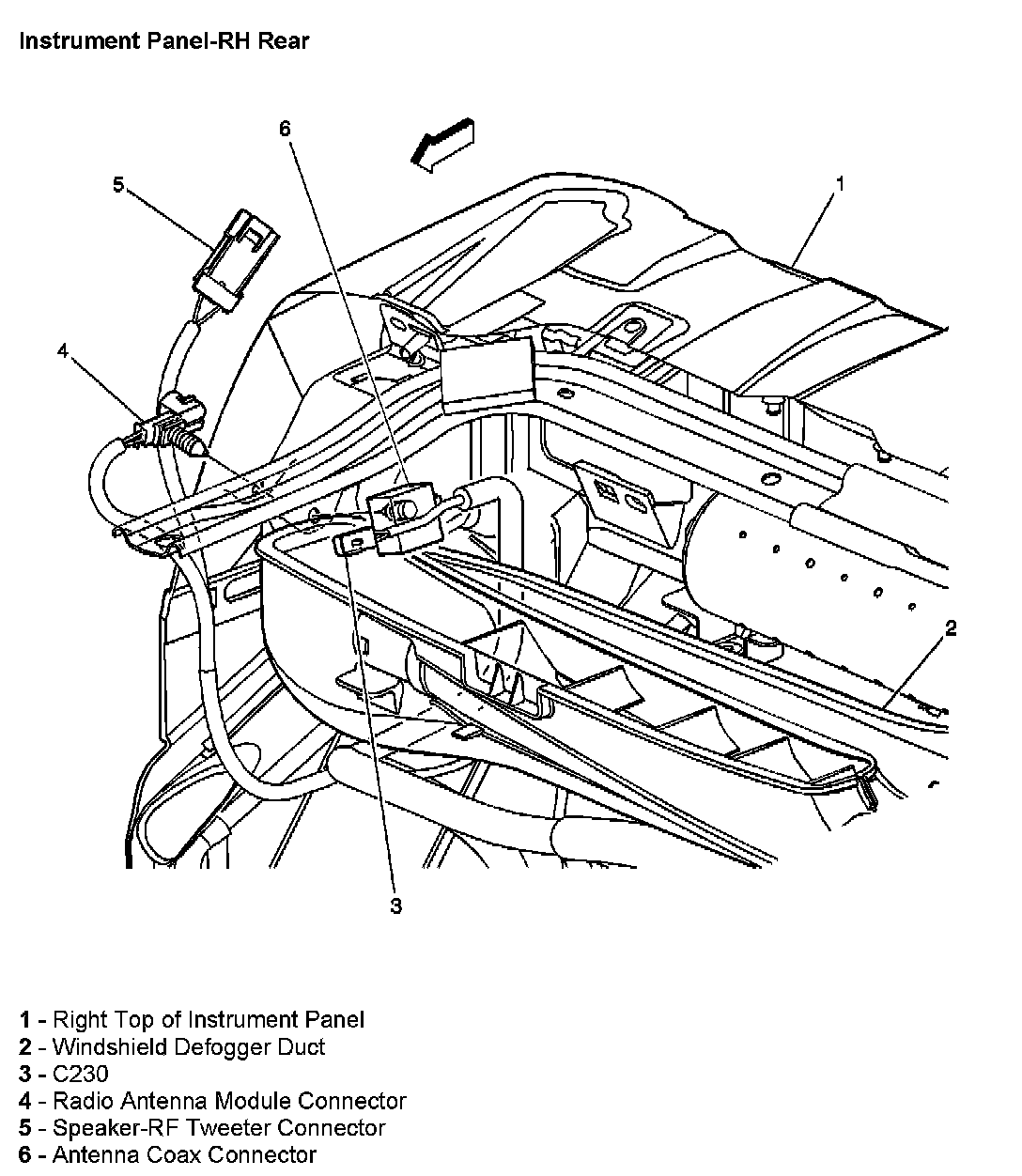 Instrument Panel-RH Rear

6

5

1

4

2

3

1 - Right Top of Instrument Panel
2 - Windshield Defogger Duct
3 - C230
4 - Radio Antenna Module Connector
5 - Speaker-RF Tweeter Connector
6 - Antenna Coax Connector