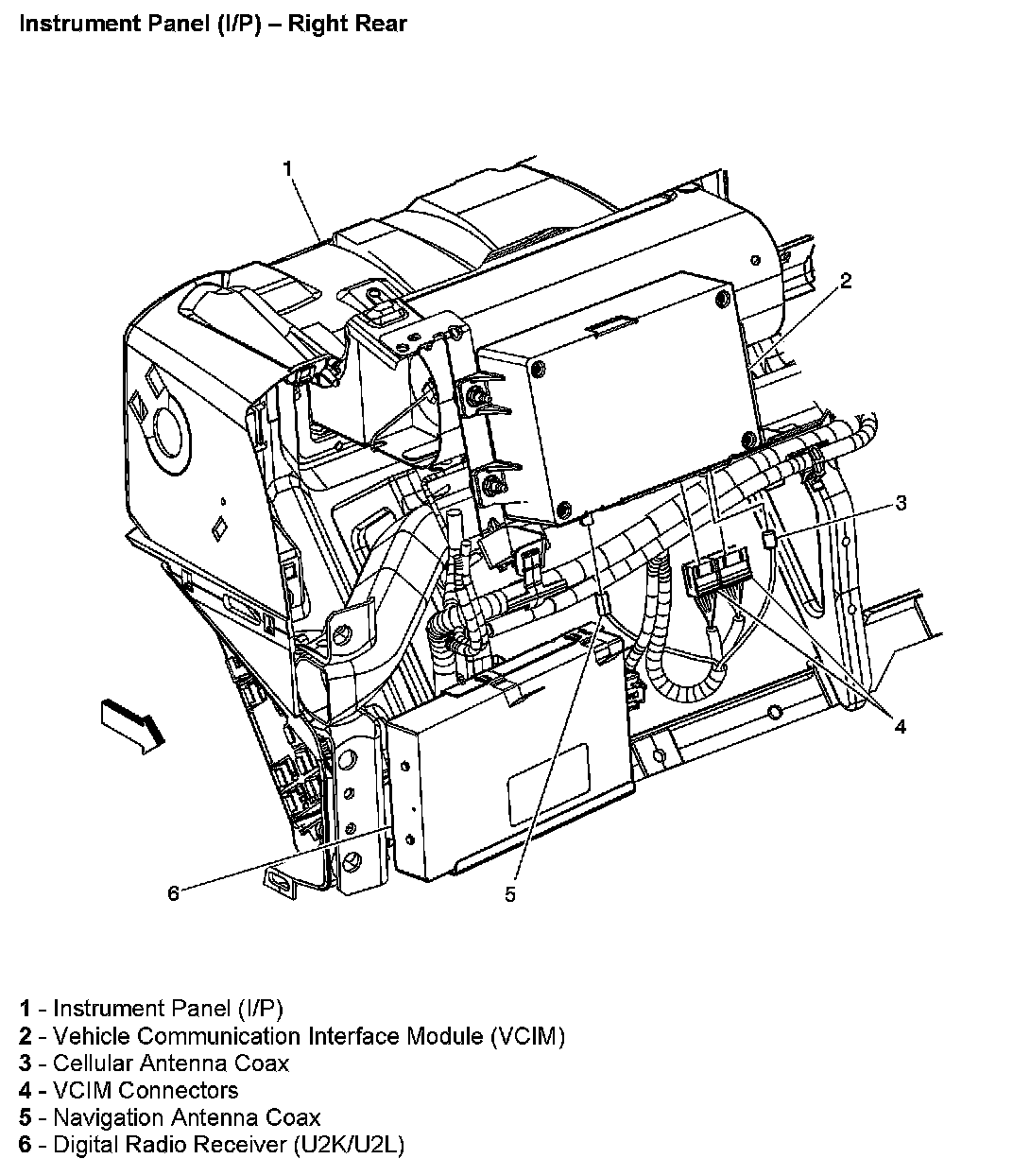 Instrument Panel (I/P) – Right Rear

1

2

3

4

5

6

1 - Instrument Panel (I/P)
2 - Vehicle Communication Interface Module (VCIM)
3 - Cellular Antenna Coax
4 - VCIM Connectors
5 - Navigation Antenna Coax
6 - Digital Radio Receiver (U2K/U2L)