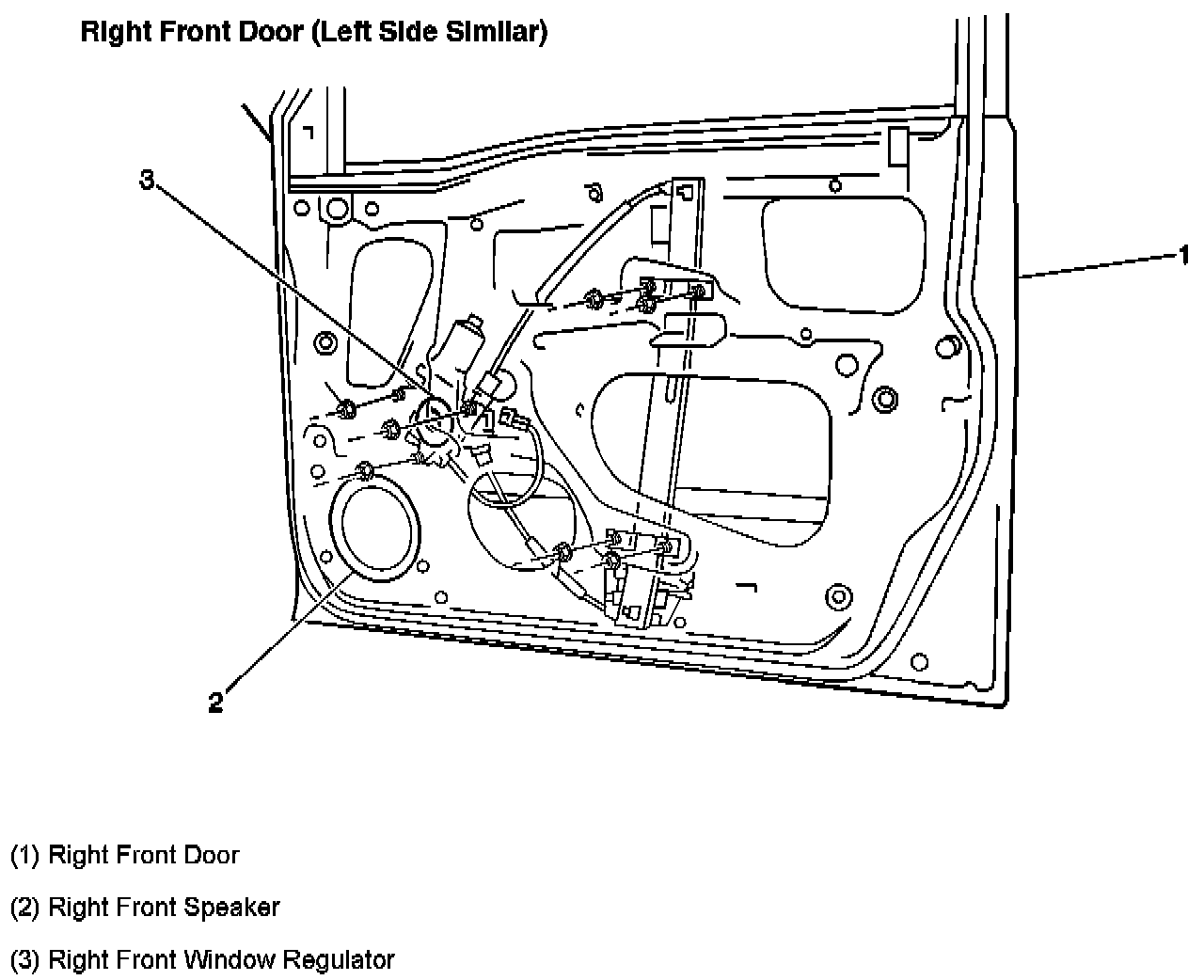 Right Front Door (Left Side Similar)

3

1

2

(1) Right Front Door

(2) Right Front Speaker

(3) Right Front Window Regulator