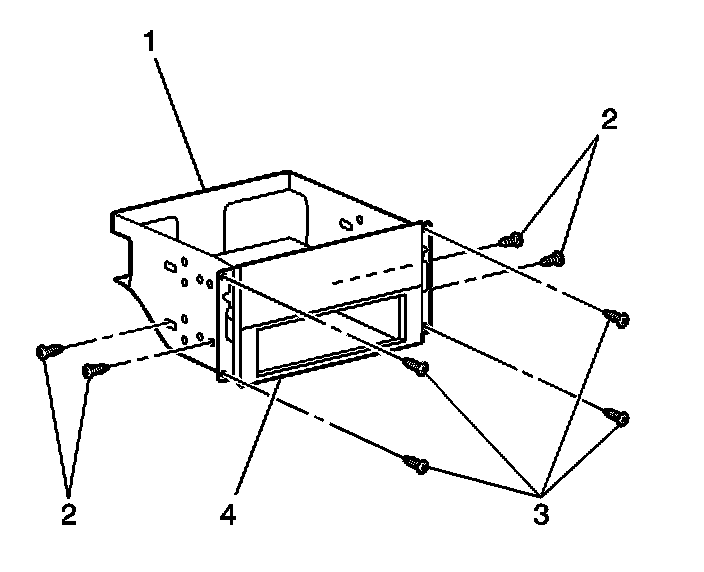 1
2
2
4
3