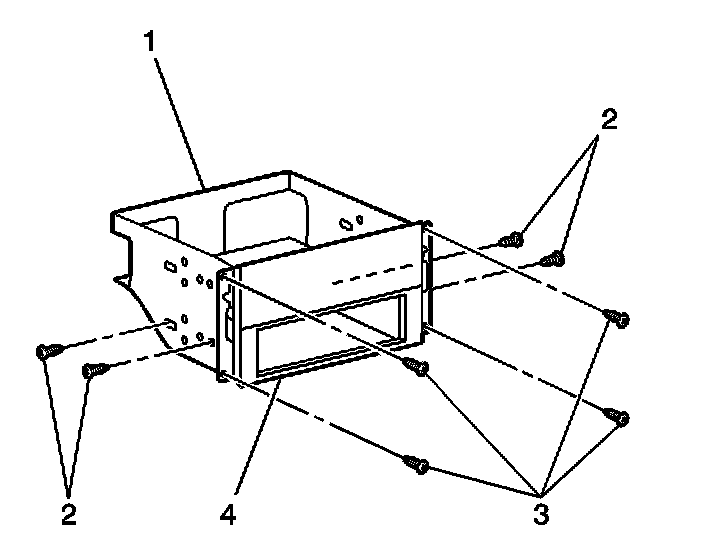 1
2
2
4
3