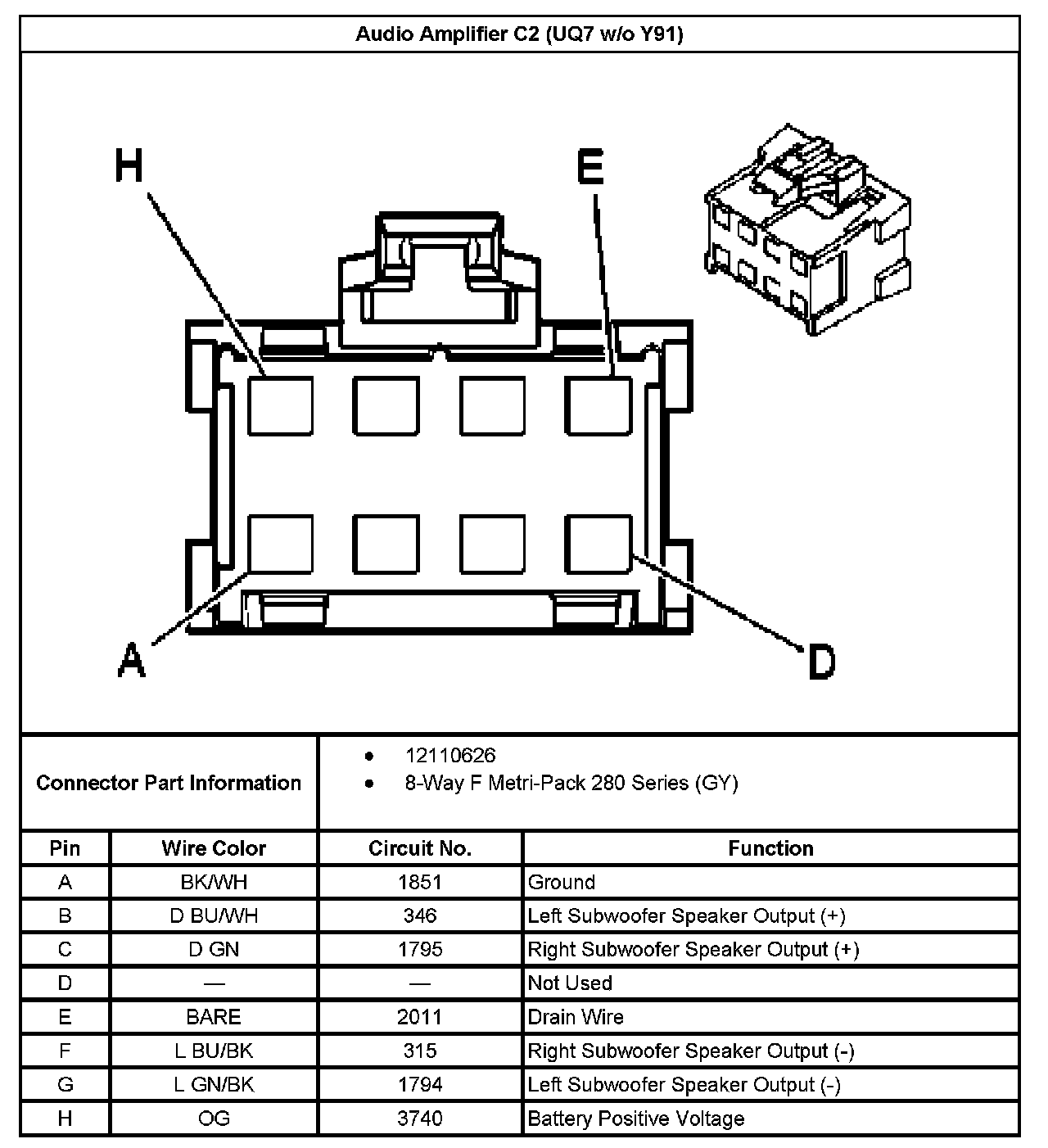 Audio Amplifier C2 (UQ7 w/o Y91)

H
E
A
D

Connector Part Information

- 12110626
- 8-Way F Metri-Pack 280 Series (GY)

| Pin | Wire Color | Circuit No. | Function |
|---|---|---|---|
| A | BK/WH | 1851 | Ground |
| B | D BU/WH | 346 | Left Subwoofer Speaker Output (+) |
| C | D GN | 1795 | Right Subwoofer Speaker Output (+) |
| D | — | — | Not Used |
| E | BARE | 2011 | Drain Wire |
| F | L BU/BK | 315 | Right Subwoofer Speaker Output (-) |
| G | L GN/BK | 1794 | Left Subwoofer Speaker Output (-) |
| H | OG | 3740 | Battery Positive Voltage |