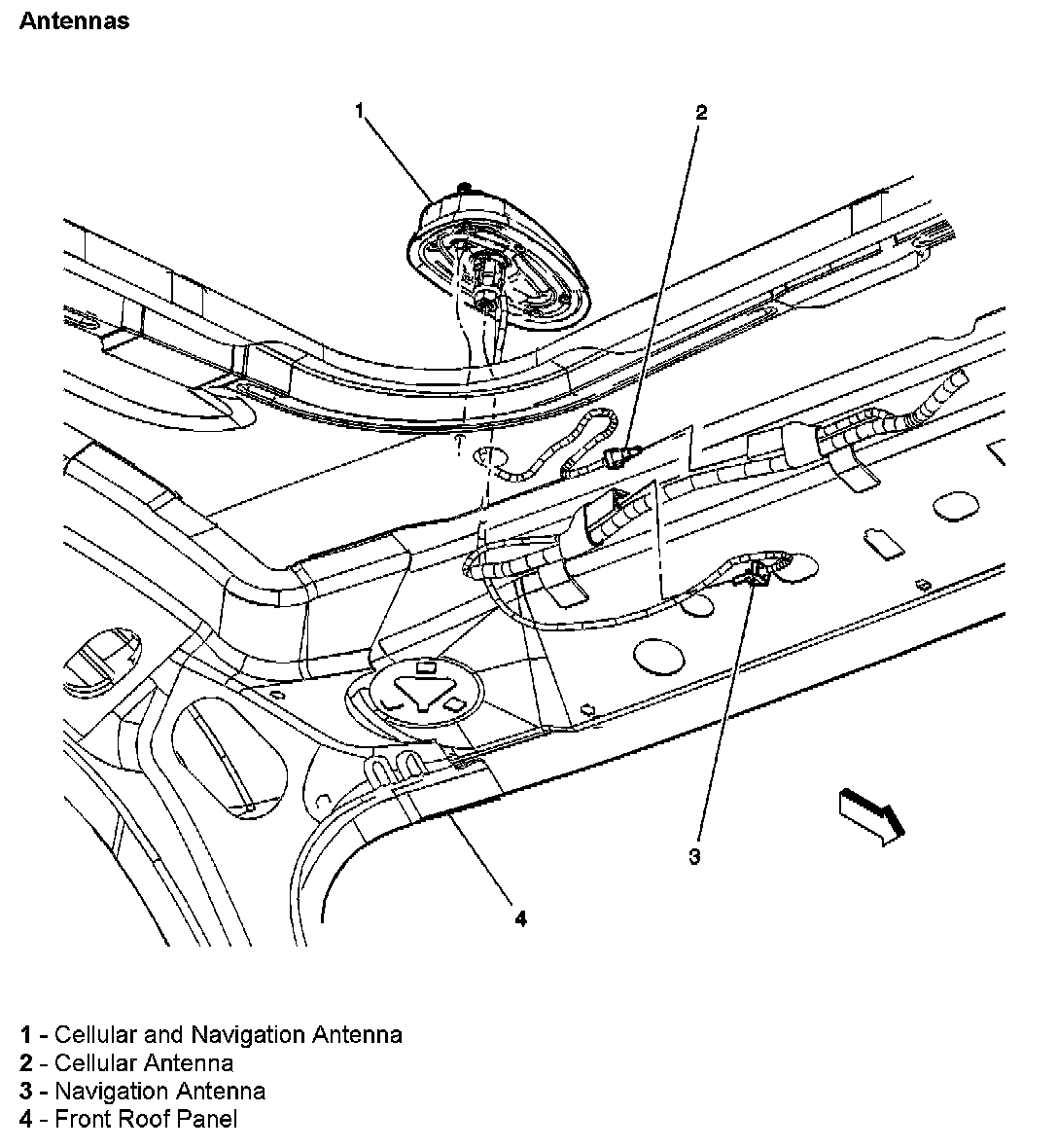 Antennas

1

2

3

4

1 - Cellular and Navigation Antenna
2 - Cellular Antenna
3 - Navigation Antenna
4 - Front Roof Panel