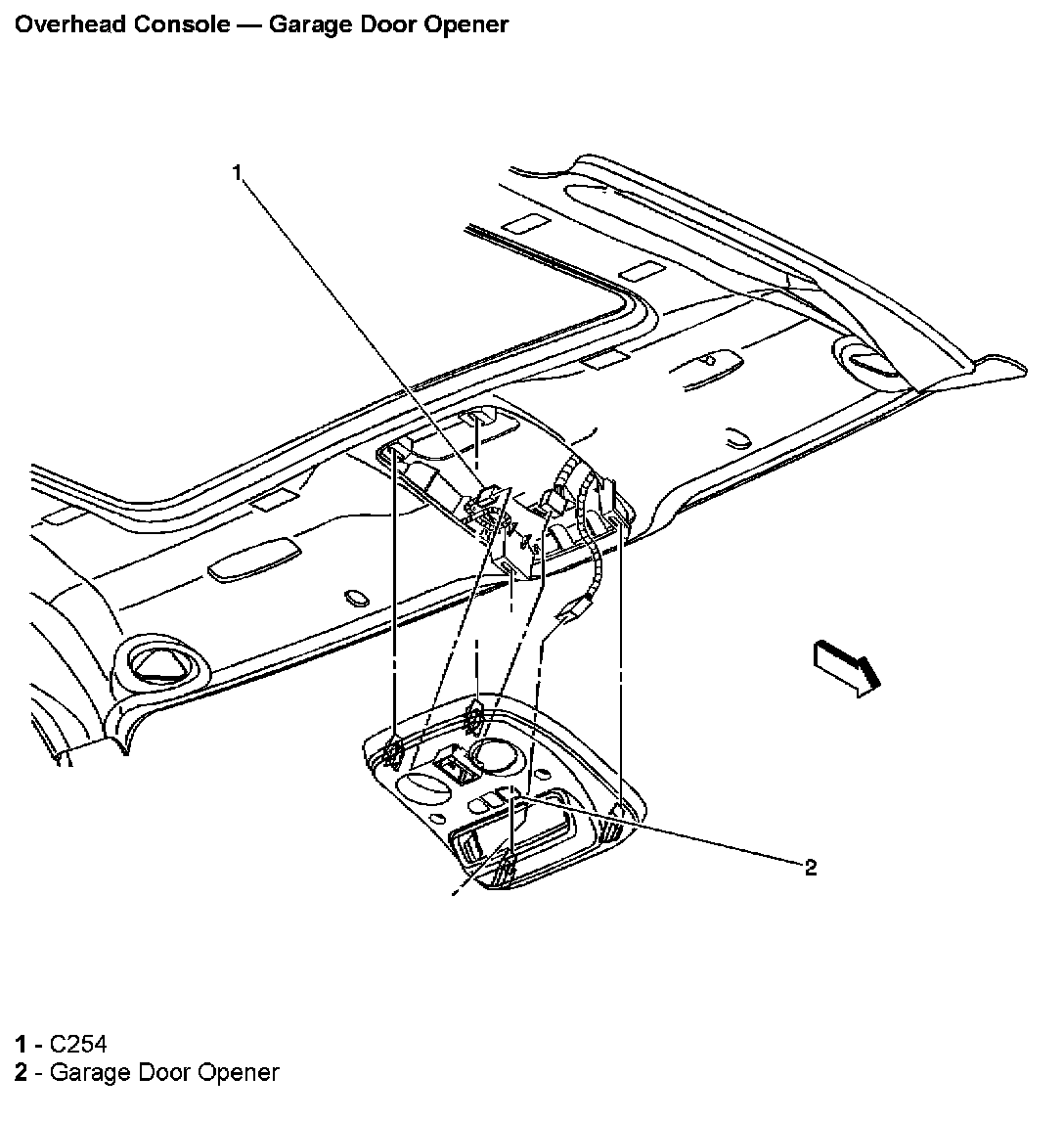 Overhead Console — Garage Door Opener

1

2

1 - C254
2 - Garage Door Opener