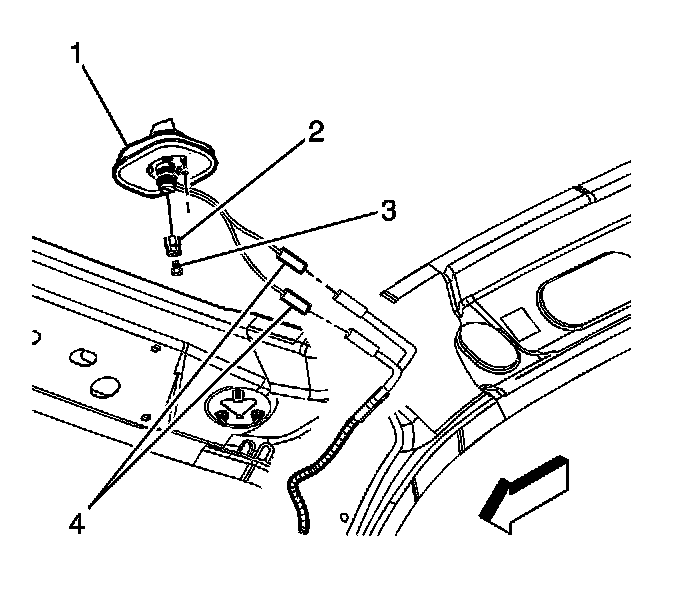 1
2
3
4