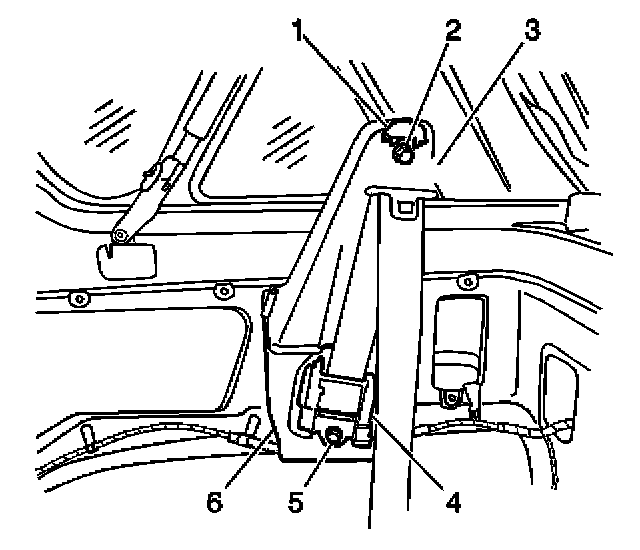 1
2
3
6
5
4