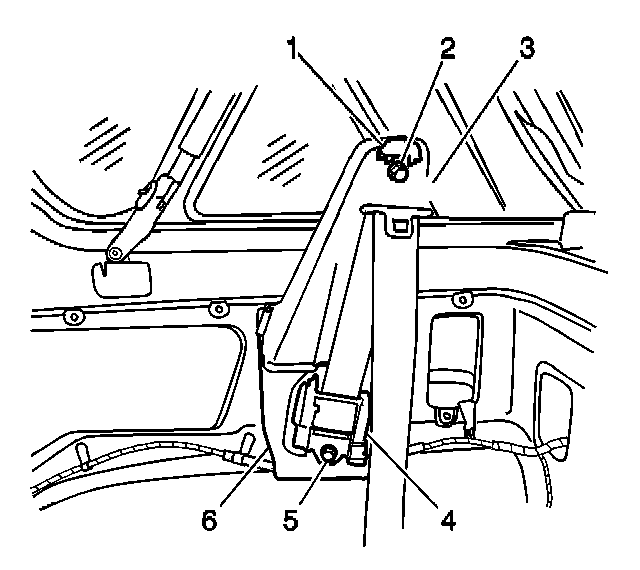 1
2
3
6
5
4