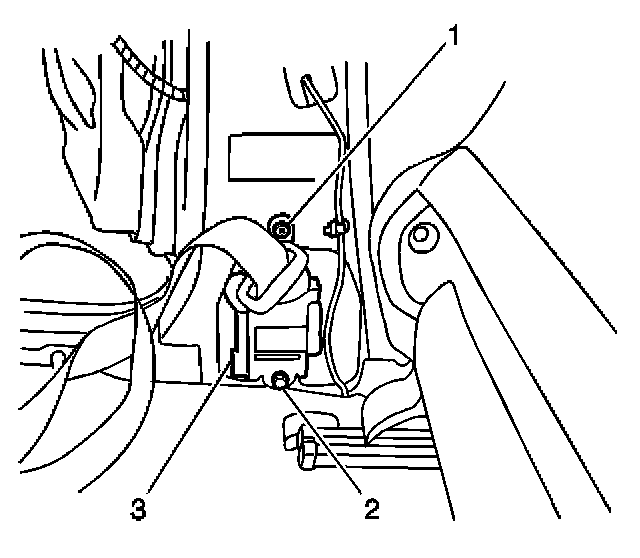 1
3
2