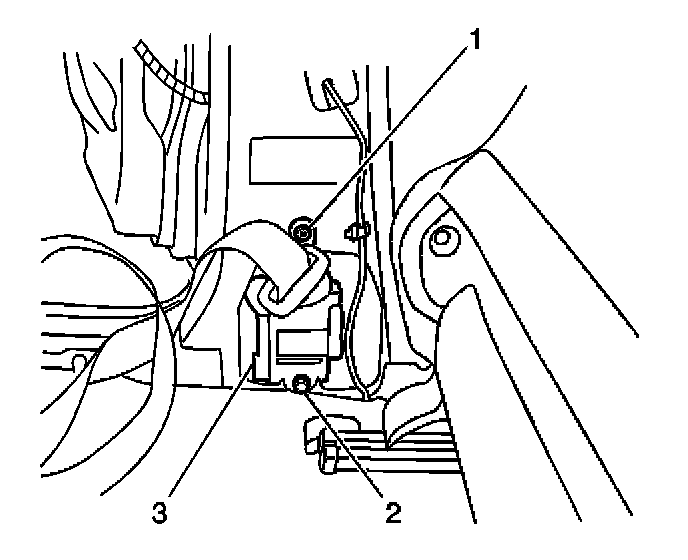 1
3
2