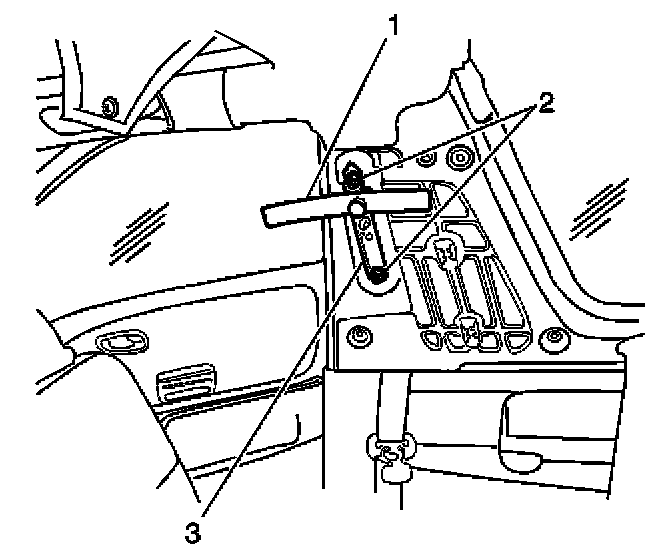 1
2
3