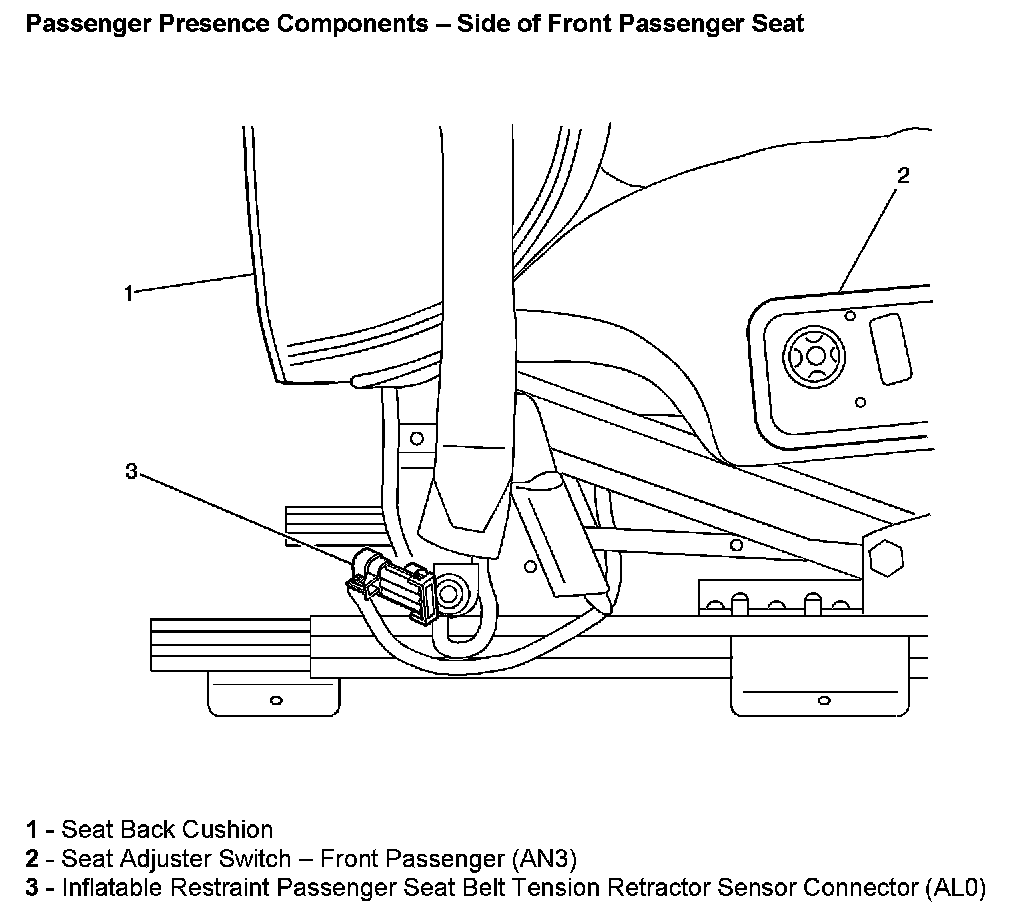 Passenger Presence Components – Side of Front Passenger Seat

2

1

3

1 - Seat Back Cushion
2 - Seat Adjuster Switch – Front Passenger (AN3)
3 - Inflatable Restraint Passenger Seat Belt Tension Retractor Sensor Connector (AL0)